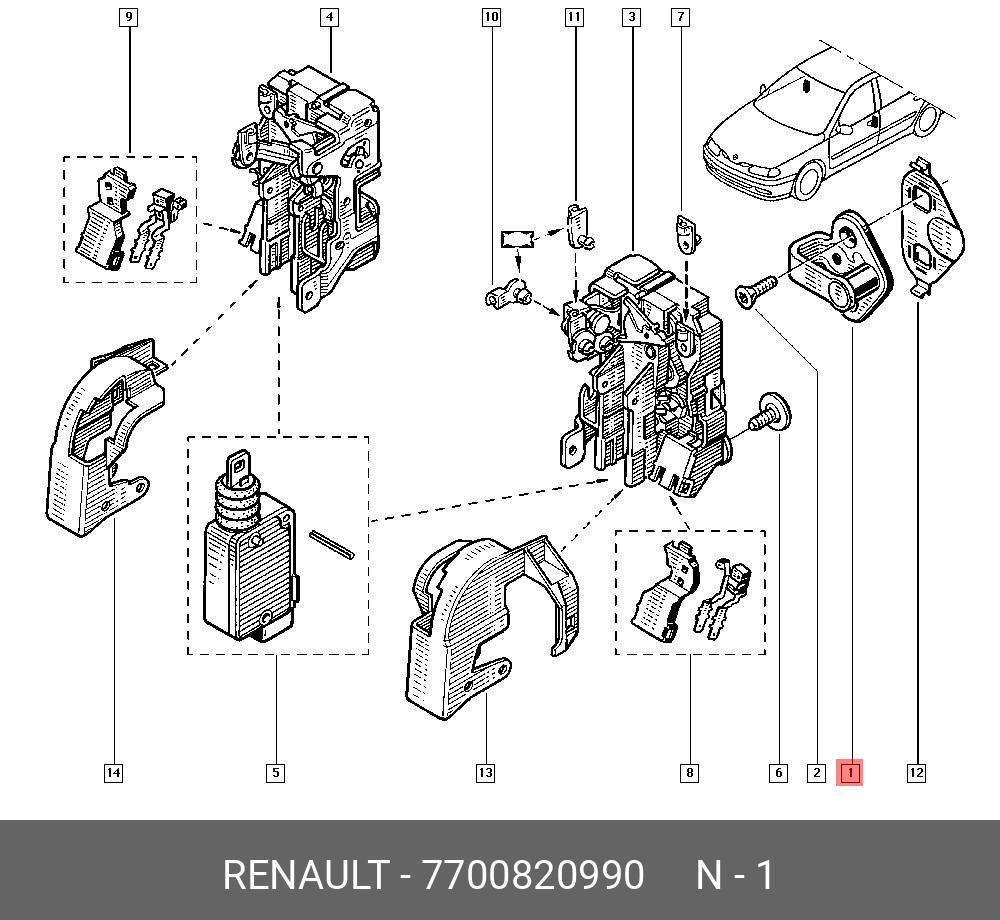 9
4
10
11
3
7
14
5
13
8
6
2
1
12

RENAULT - 7700820990 N - 1