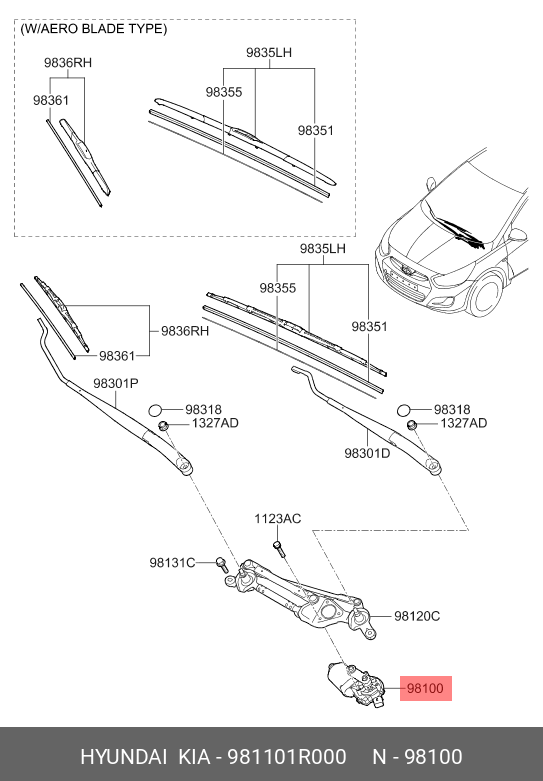 (W/AERO BLADE TYPE)

9836RH
98361
9835LH
98355
98351

9835LH
98355
98351
9836RH
98361
98301P
98318
1327AD
98318
1327AD
98301D
1123AC
98131C
98120C
98100

HYUNDAI KIA - 981101R000 N - 98100