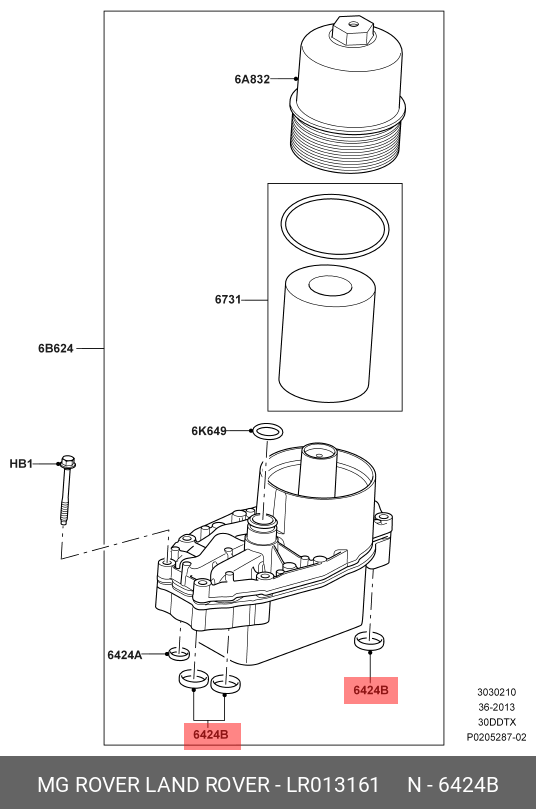 6A832

6731

6B624

6K649

HB1

6424A

6424B

6424B

3030210
36-2013
30DDTX
P0205287-02

MG ROVER LAND ROVER - LR013161 N - 6424B