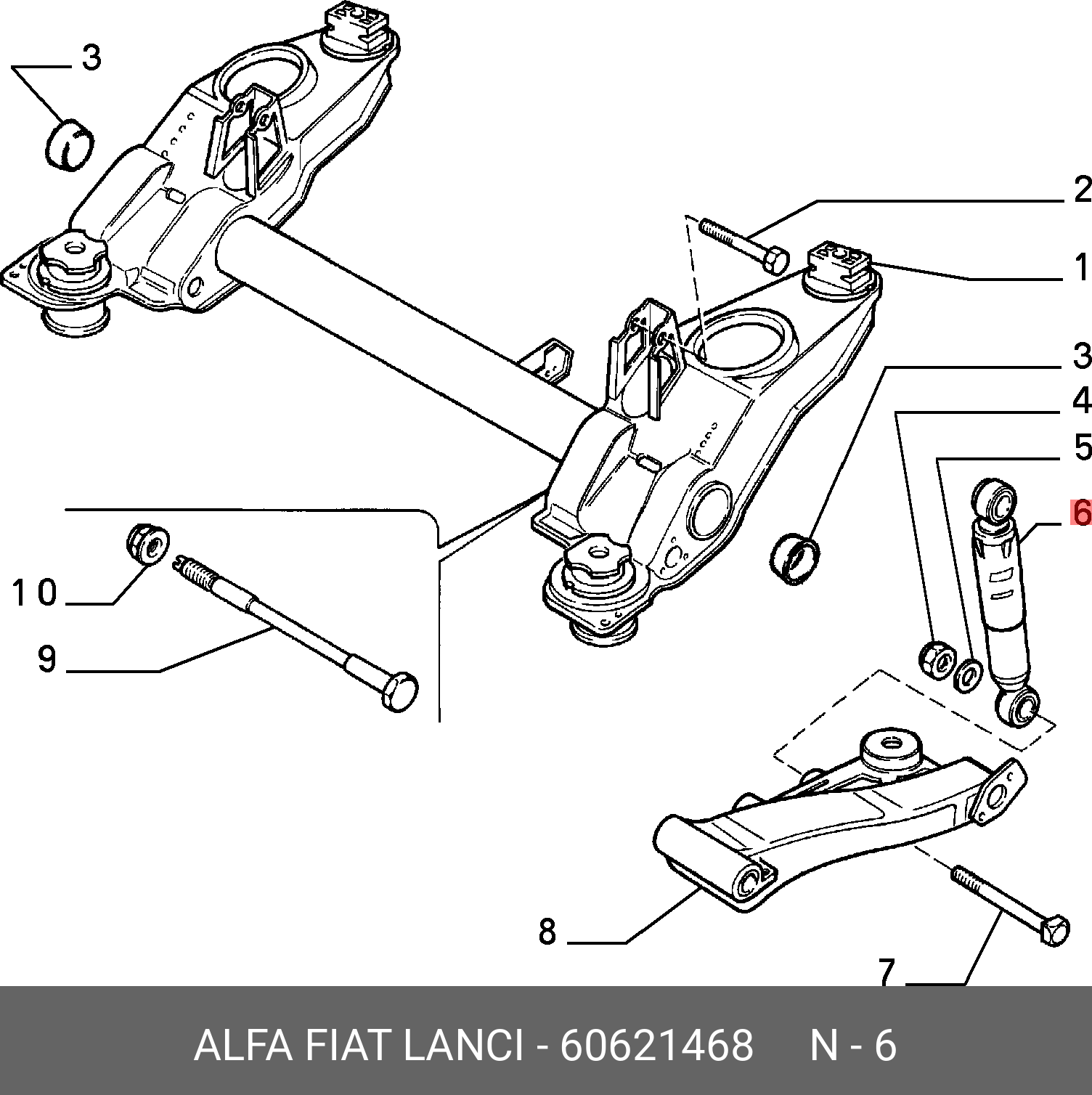 3
2
1
3
4
5
6
10
9
8
7

ALFA FIAT LANCI - 60621468 N - 6