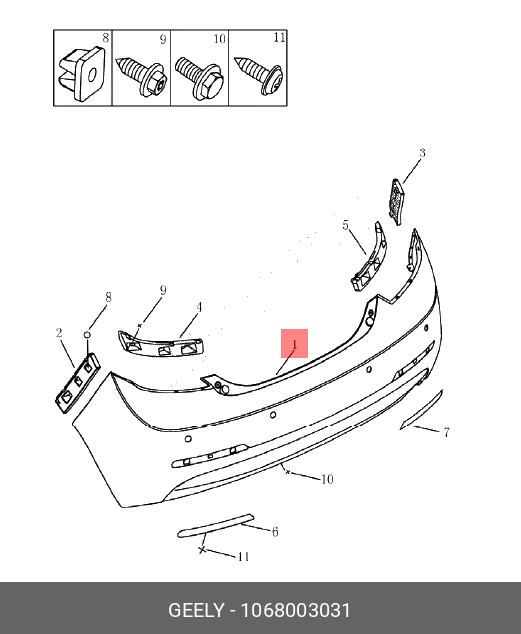 8
9
10
11
3
5
9
8
4
2
1
7
10
6
11
GEELY - 1068003031