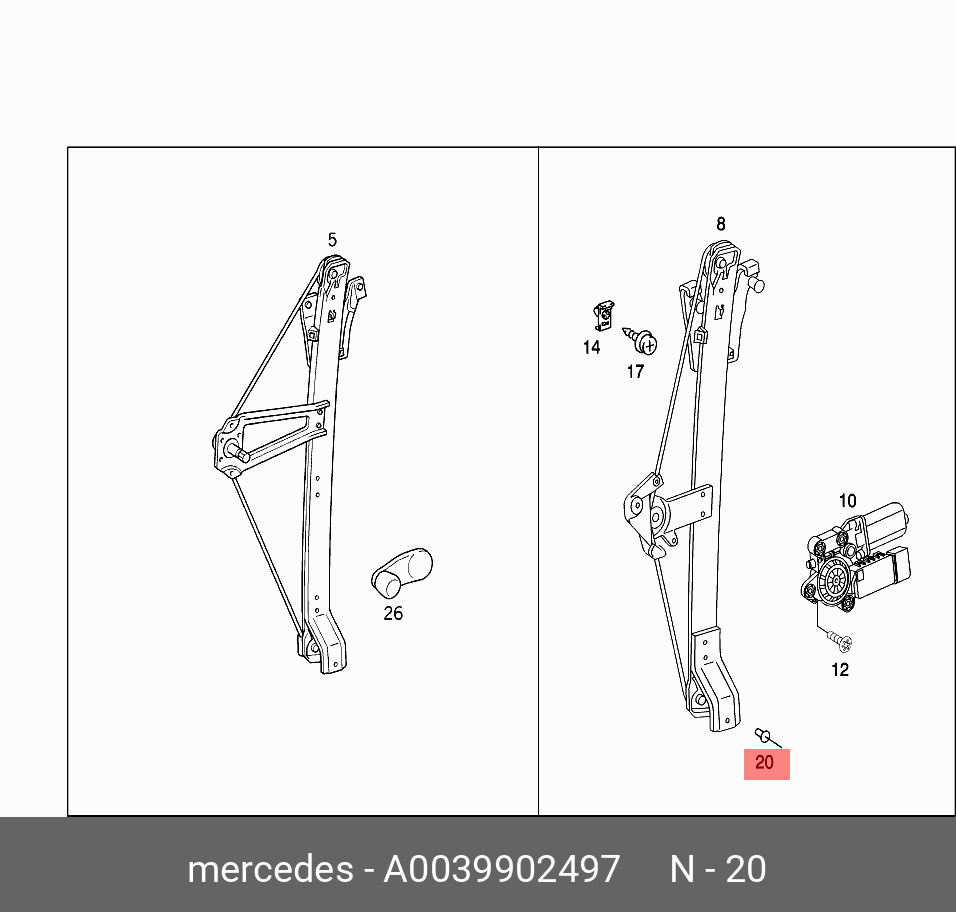 5

26

8

14

17

10

12

20

mercedes - A0039902497 N - 20