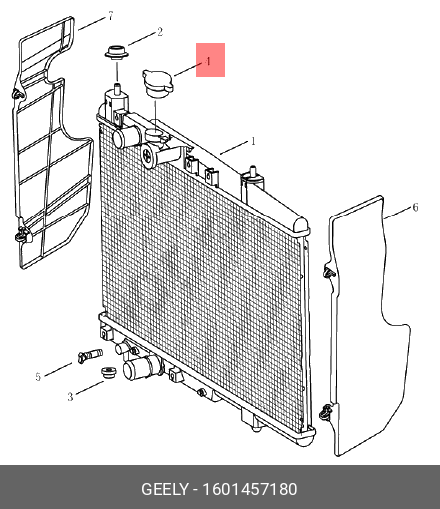 7
2
4
1
6
5
3
GEELY - 1601457180