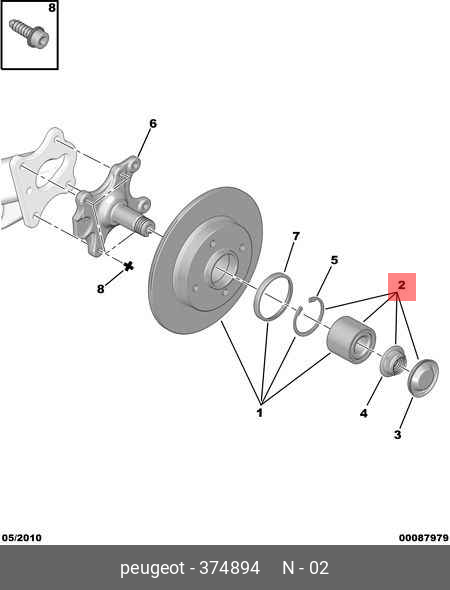 8

6

7

5

2

8

1

4

3

05/2010

00087979

peugeot - 374894 N - 02