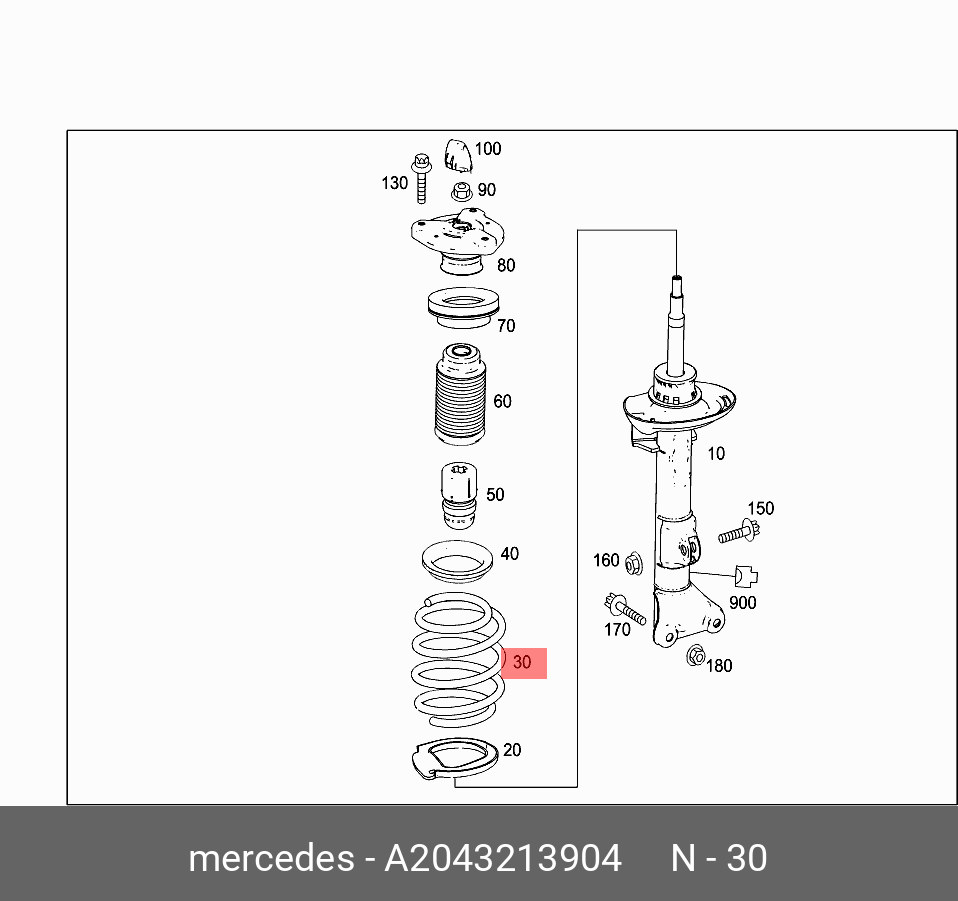 100
130
90
80
70
60
50
40
30
20
10
150
160
900
170
180

mercedes - A2043213904 N - 30