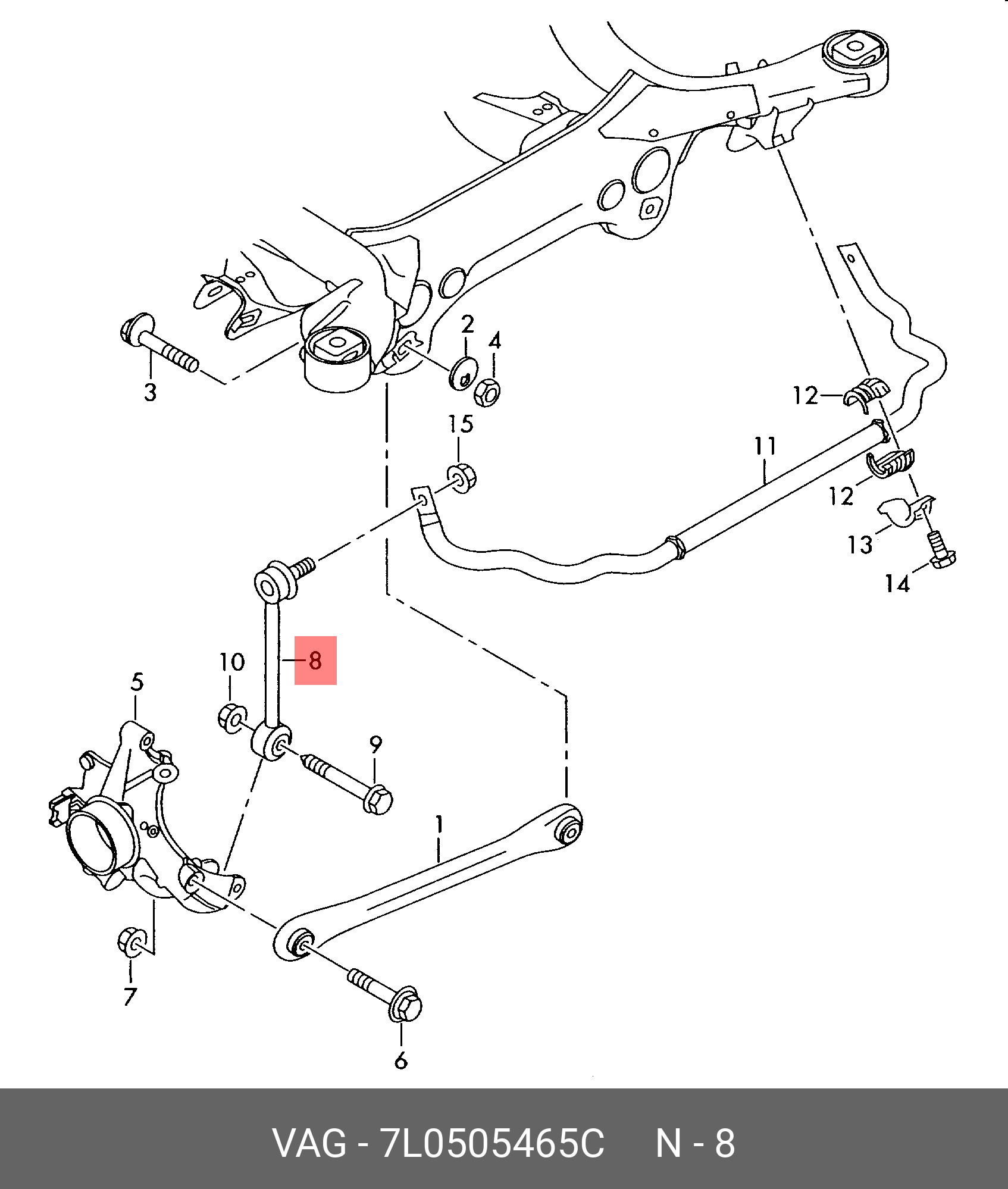 2
4
3
15
12
11
12
13
14
10
8
5
9
1
7
6

VAG - 7L0505465C N - 8