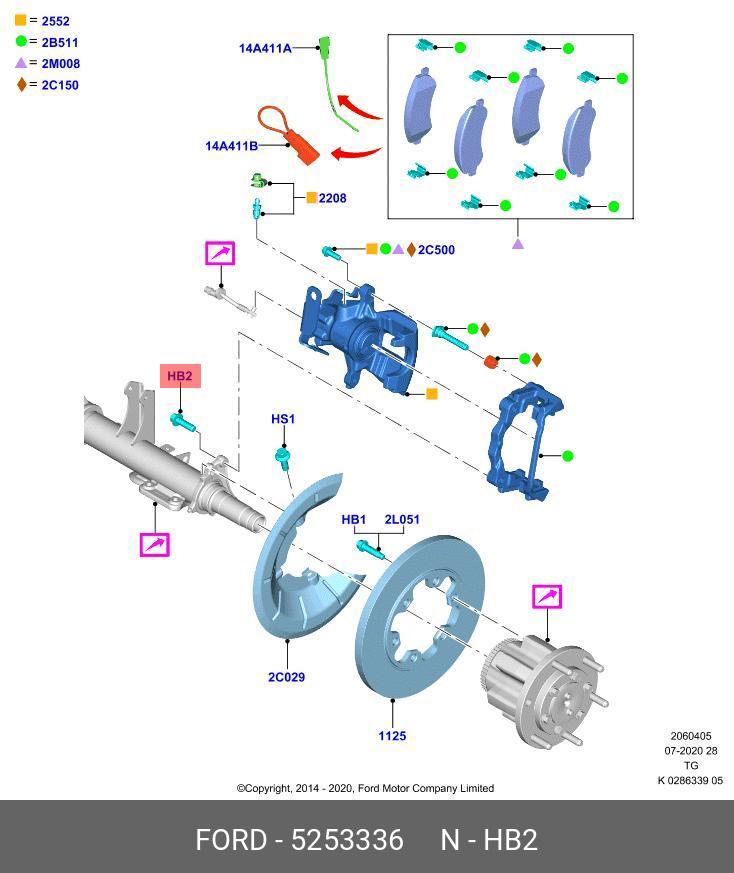 = 2552
= 2B511
= 2M008
= 2C150

14A411A
14A411B
2208
2C500
HB2
HS1
HB1
2L051
2C029
1125

2060405
07-2020 28
TG
K 0286339 05

©Copyright, 2014 - 2020, Ford Motor Company Limited

FORD - 5253336 N - HB2