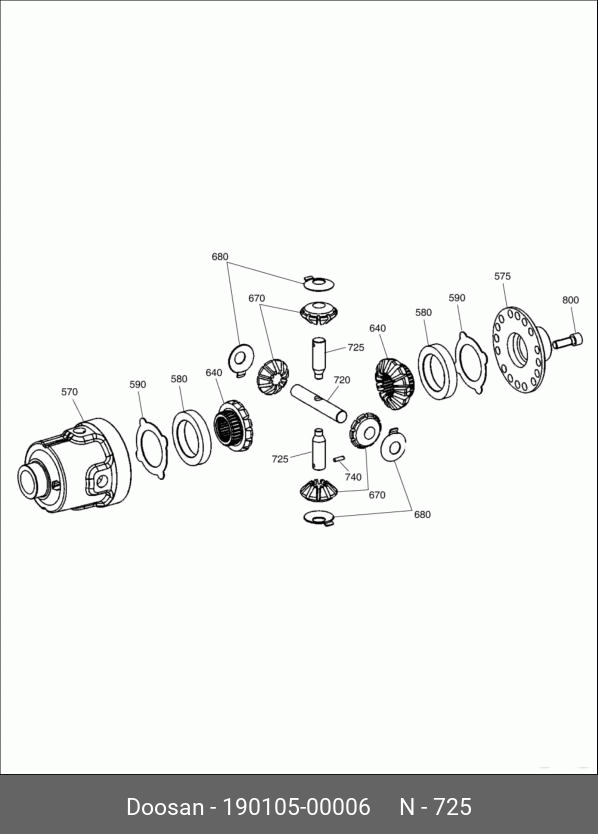 680
670
575
590
800
580
640
725
720
570
590
580
640
725
740
670
680

Doosan - 190105-00006 N - 725