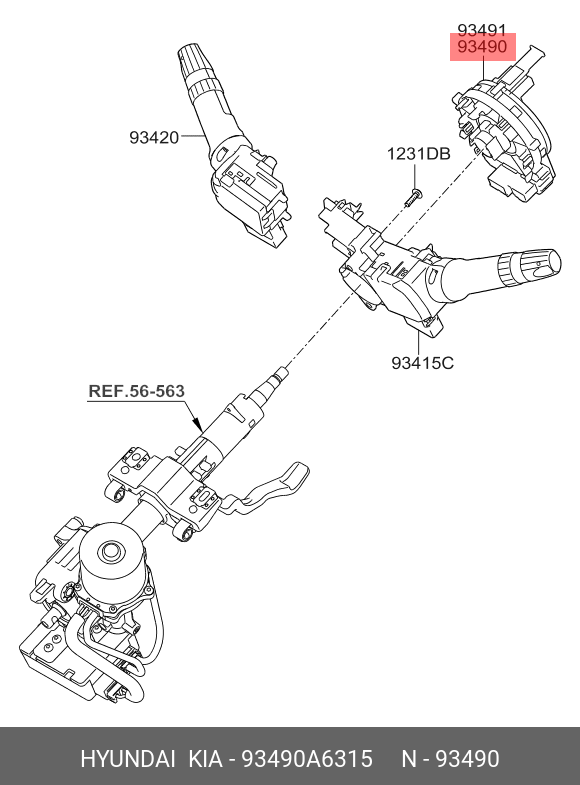 93491
93490

93420

1231DB

93415C

REF.56-563

HYUNDAI KIA - 93490A6315 N - 93490