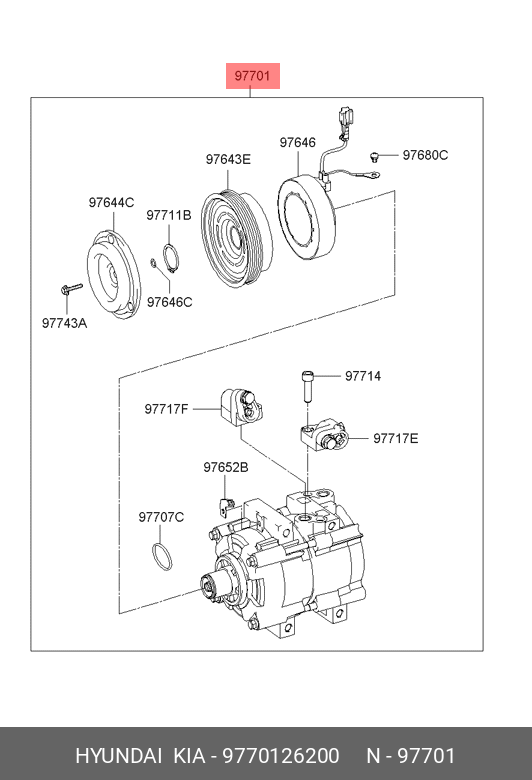 97701

97646

97680C

97643E

97644C

97711B

97646C

97743A

97714

97717F

97717E

97652B

97707C

HYUNDAI KIA - 9770126200 N - 97701