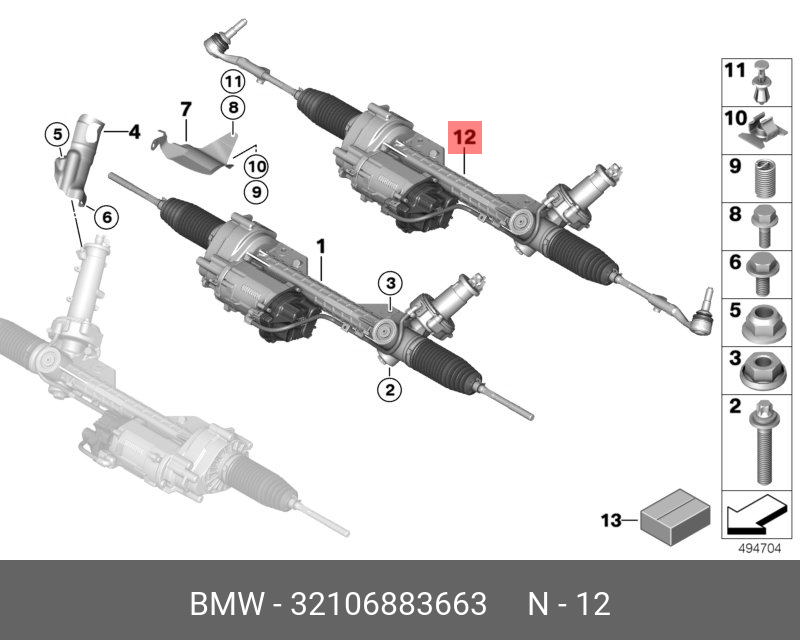 11
8
7
5
4
10
9
6
12
1
3
2
11
10
9
8
6
5
3
2
13
494704

BMW - 32106883663 N - 12