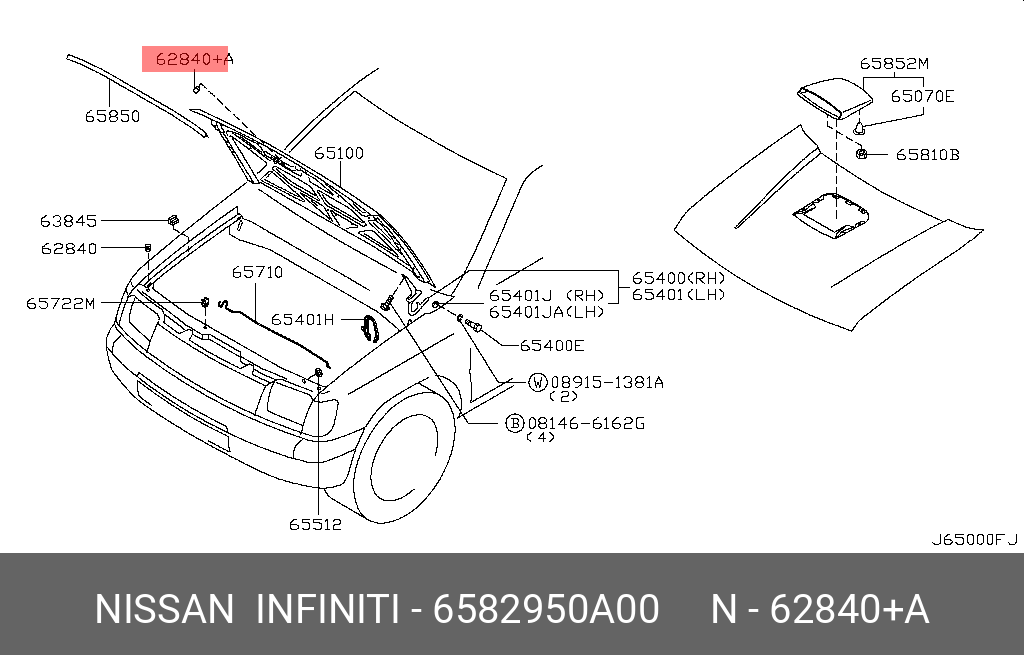 62840+A
65850
65100
63845
62840
65710
65722M
65401H
65401J (RH)
65401JA(LH)
65400(RH)
65401(LH)
65400E
W 08915-1381A
(2)
B 08146-6162G
(4)
65512
65852M
65070E
65810B
J65000FJ

NISSAN INFINITI - 6582950A00 N - 62840+A