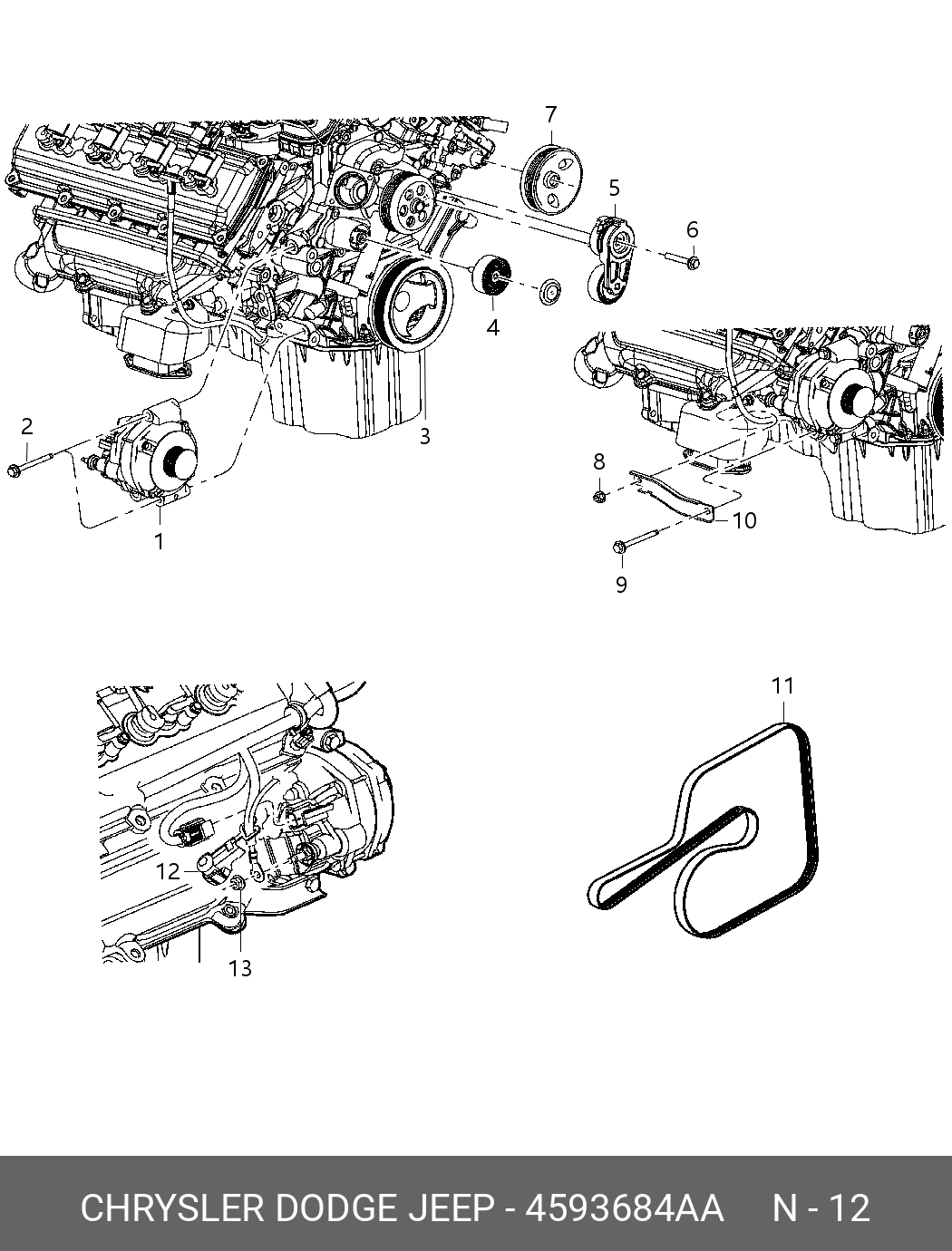 7
5
6
4
3
2
1
8
10
9
11
12
13

CHRYSLER DODGE JEEP - 4593684AA N - 12