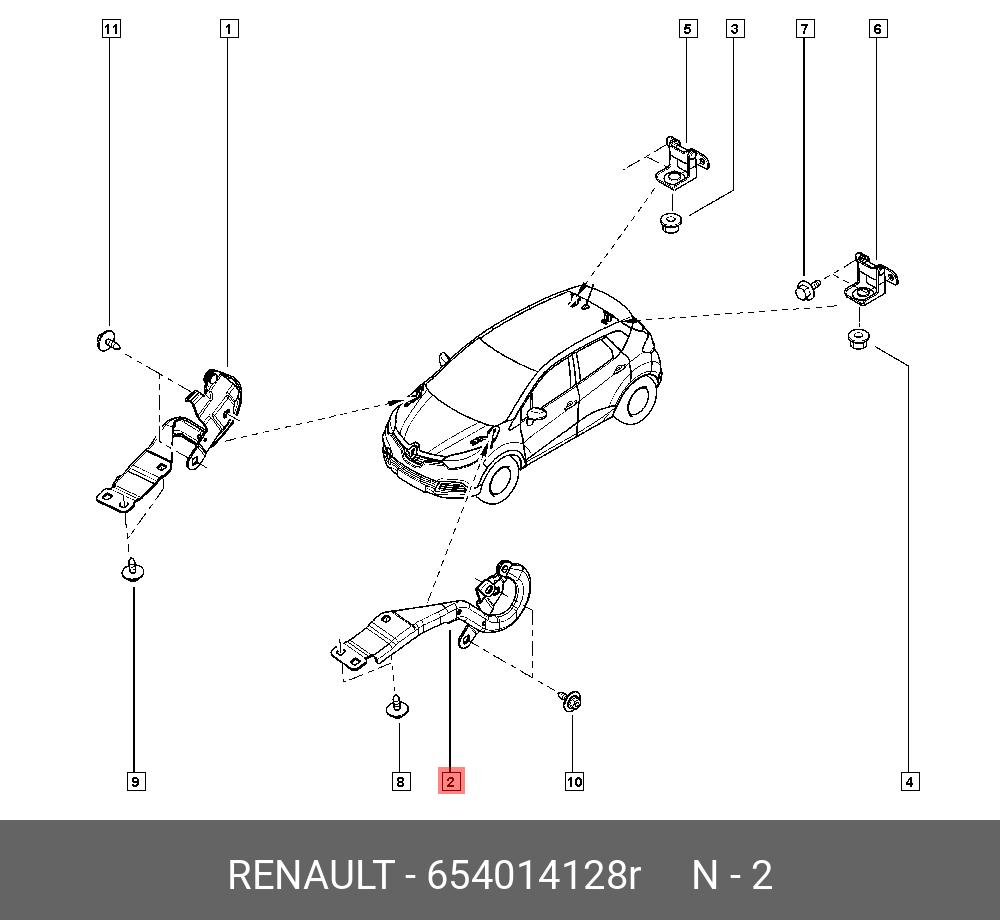 11 1 5 3 7 6

9 8 2 10 4

RENAULT - 654014128r N - 2