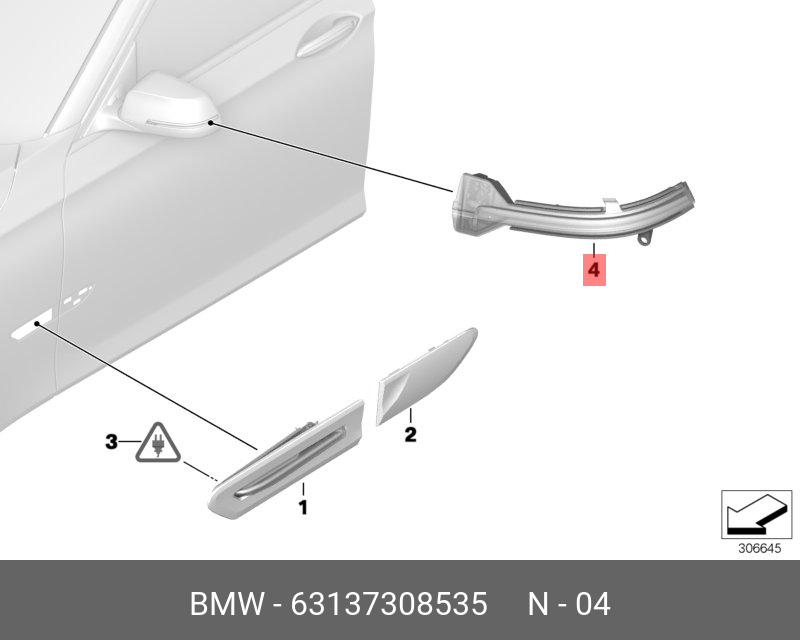 4

3

2

1

306645

BMW - 63137308535 N - 04