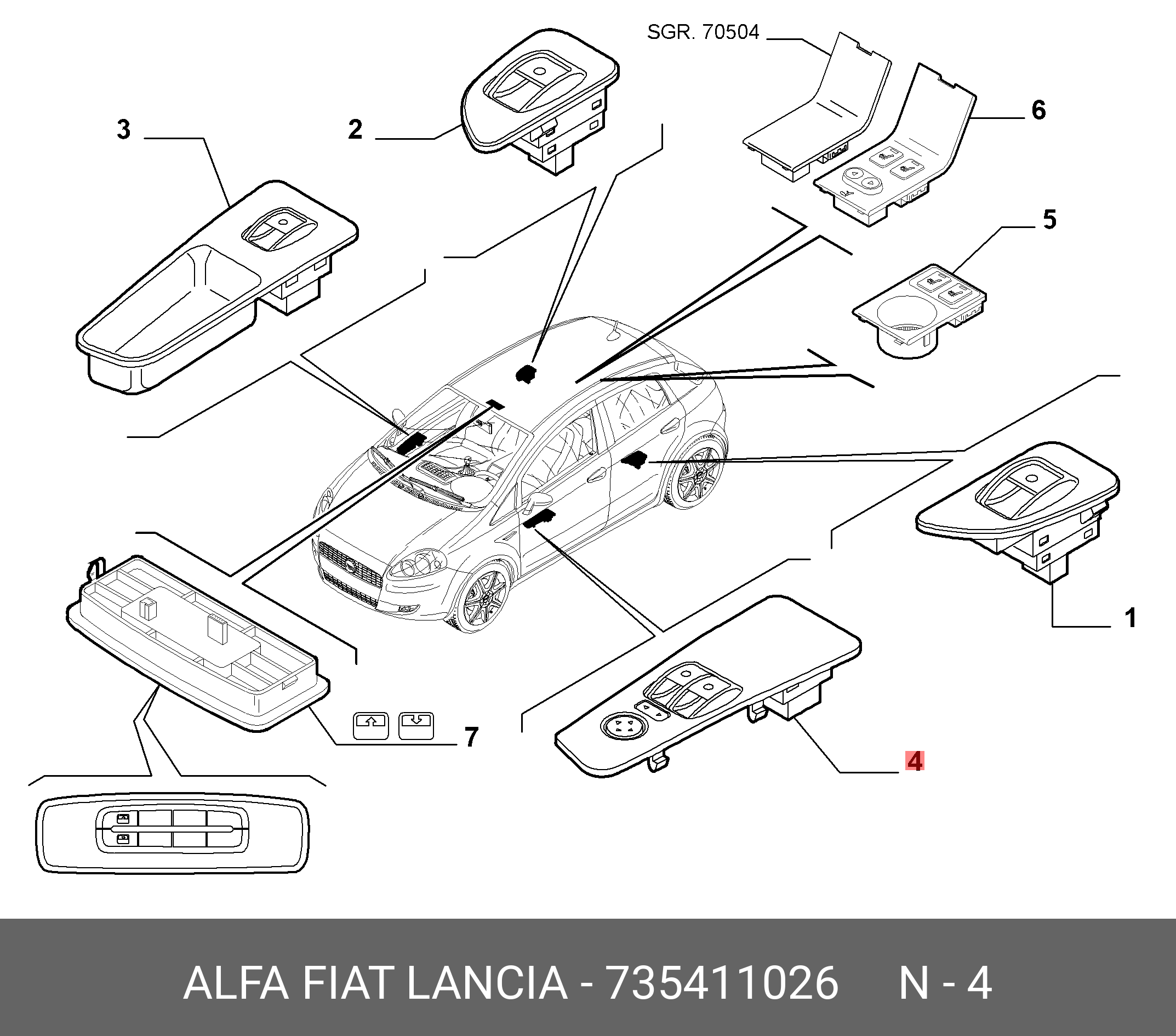 SGR. 70504

3

2

6

5

1

7

4

ALFA FIAT LANCIA - 735411026 N - 4