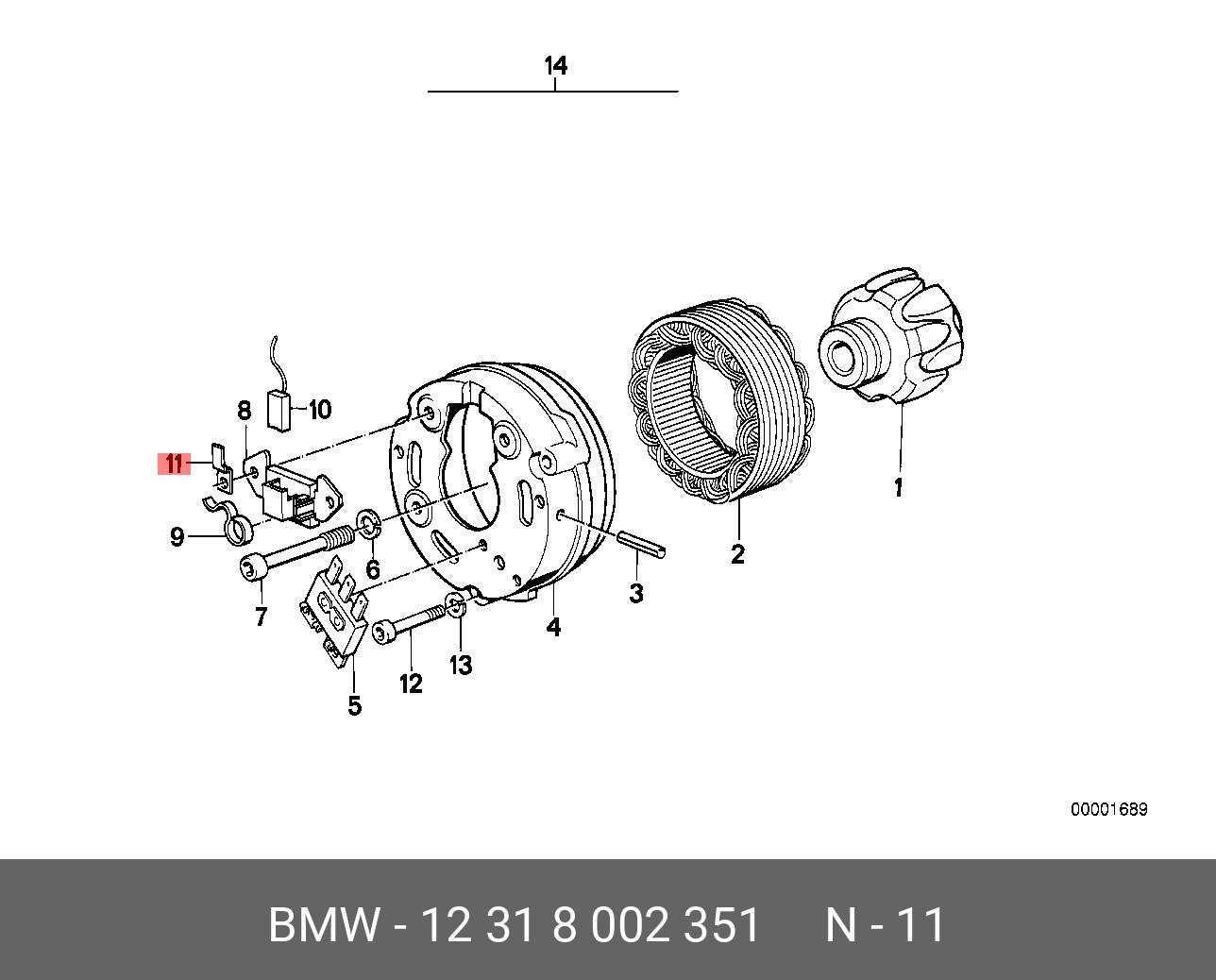 14

10
8
11
9
6
7
5
12
13
4
3
2
1

00001689

BMW - 12 31 8 002 351 N - 11