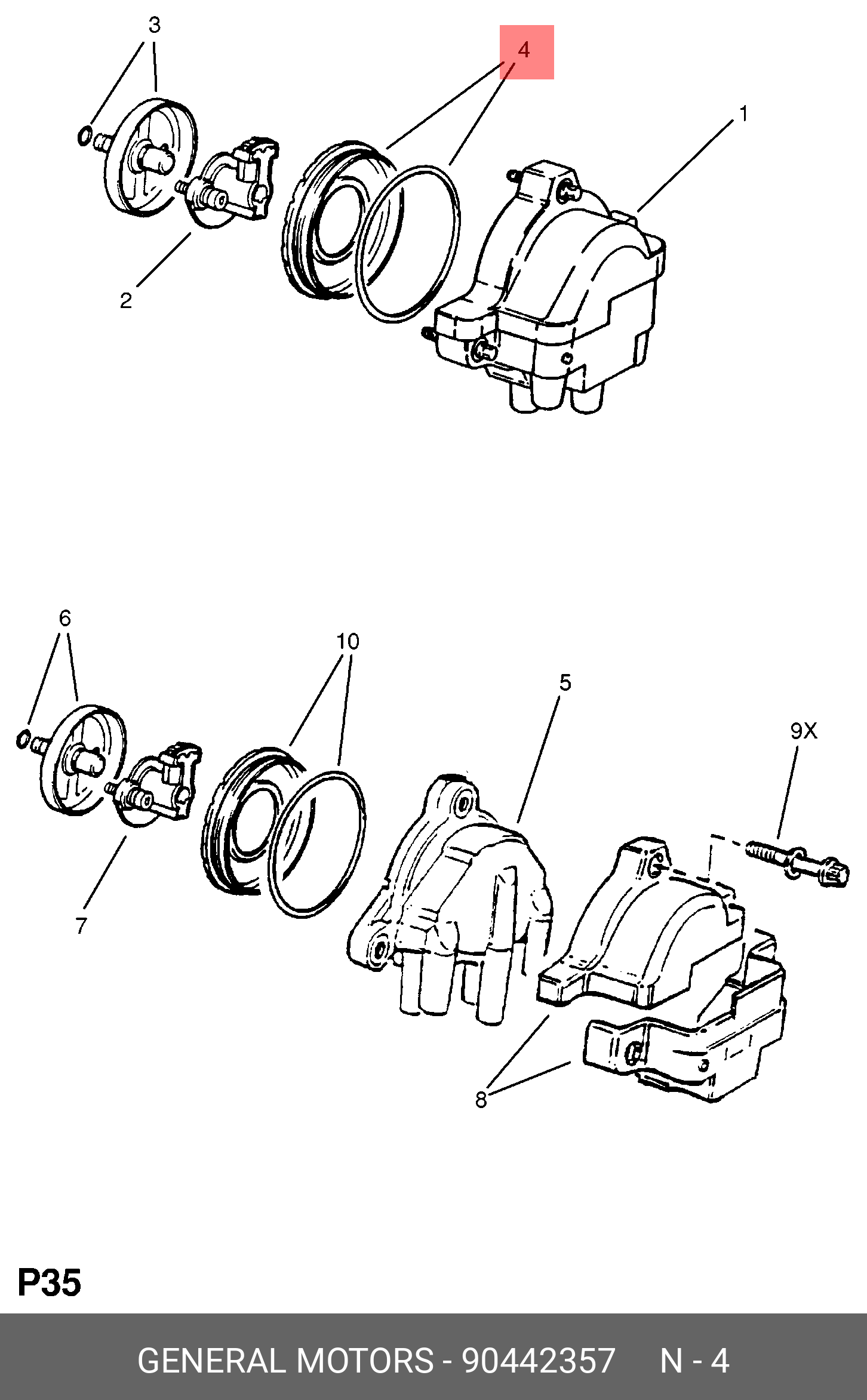 3
4
1
2
6
10
5
9X
7
8
P35
GENERAL MOTORS - 90442357 N - 4