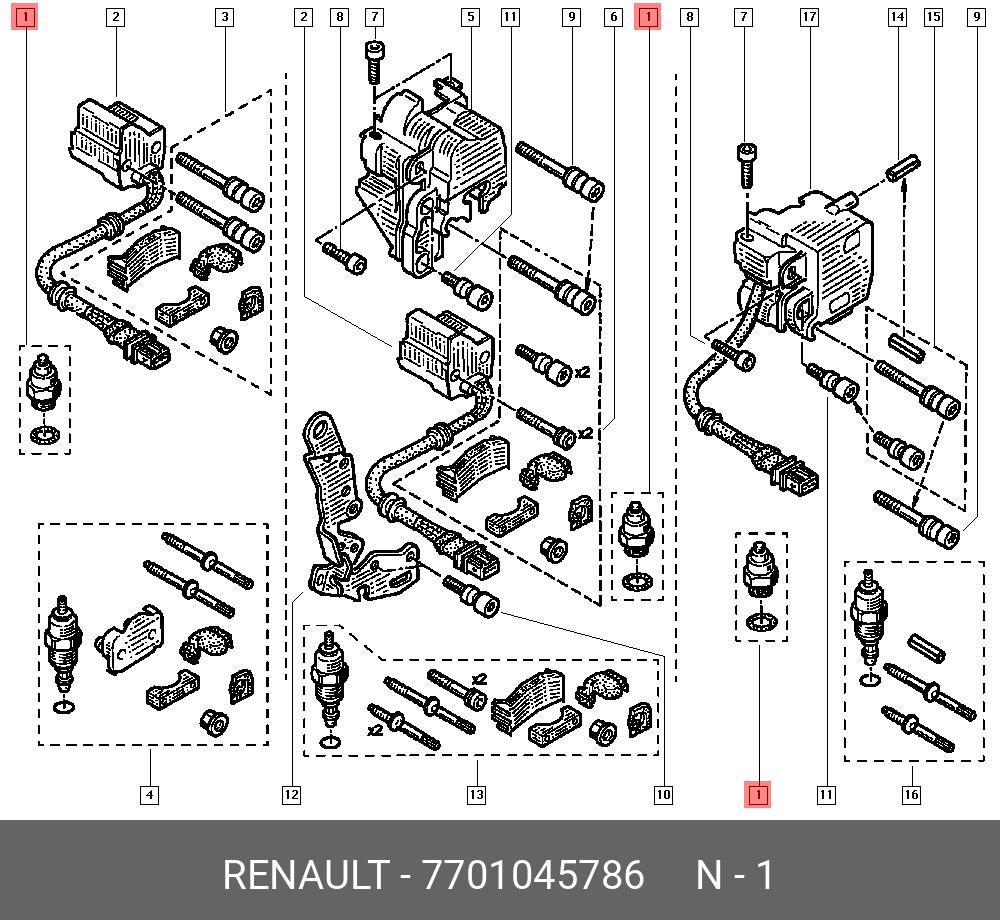 1 2 3 2 8 7 5 11 9 6 1 8 7 17 14 15 9

x2
x2

x2
x2

4 12 13 10 1 11 16

RENAULT - 7701045786 N - 1