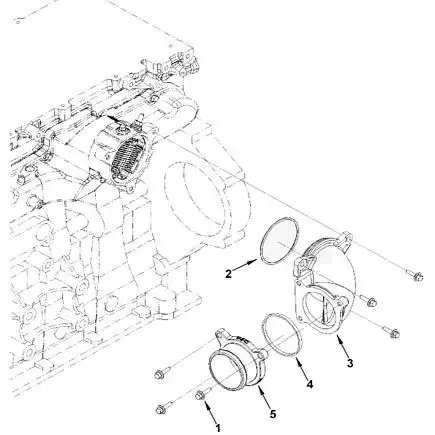 2
3
4
5
1