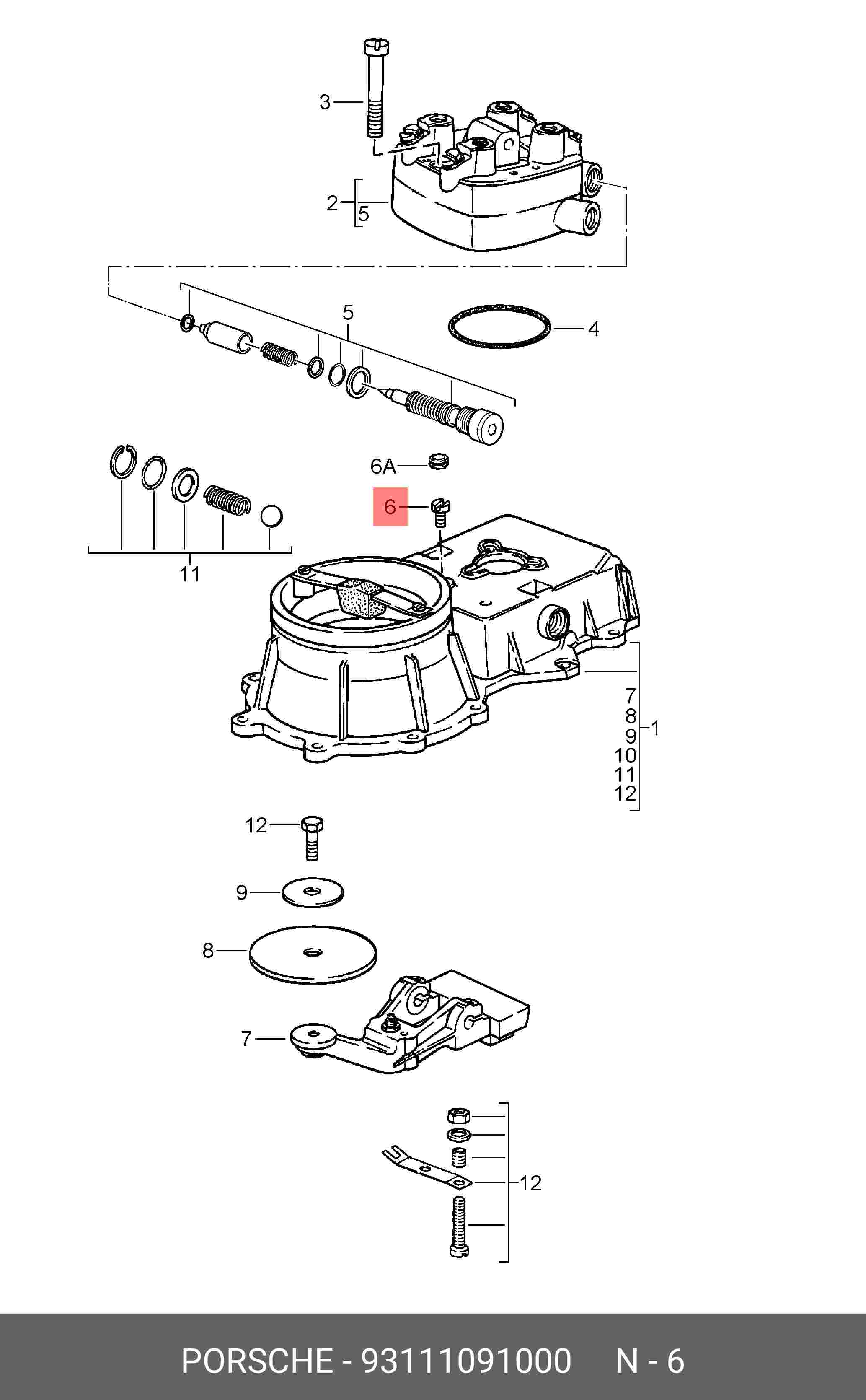 3
2
5
5
4
6A
6
11
7
8
9
10
11
12
1
12
9
8
7
12

PORSCHE - 93111091000 N - 6