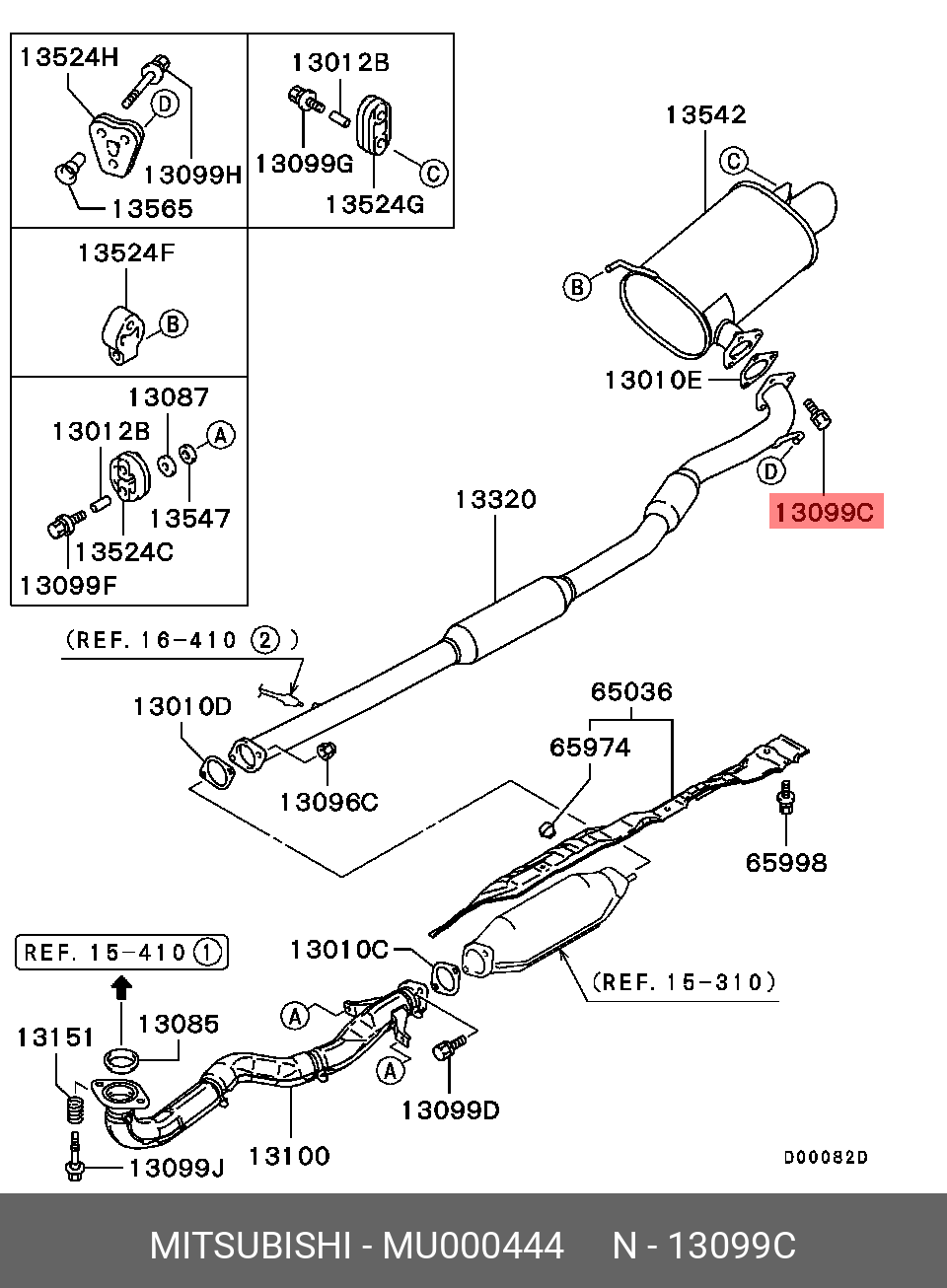 13524H
D
13099H
13565
13012B
13099G
13524G
C
13524F
B
13087
13012B
A
13547
13524C
13099F
13542
C
B
13010E
D
13099C
13320
(REF. 16-410 2)
13010D
13096C
65036
65974
65998
REF. 15-410 1
13010C
(REF. 15-310)
13085
13151
A
A
13099D
13100
13099J
D00082D
MITSUBISHI - MU000444 N - 13099C