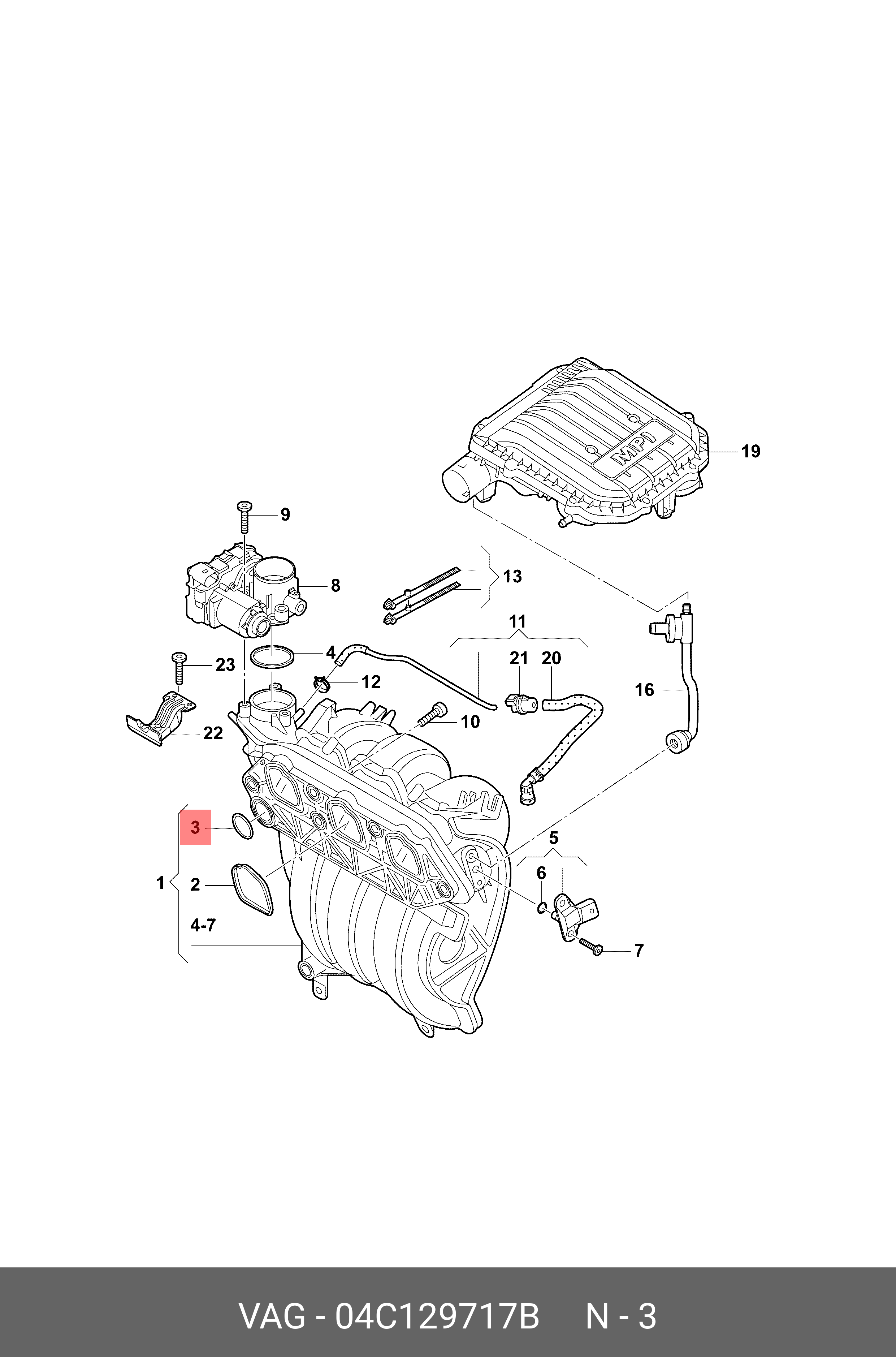 MPI

19

9

8

13

11

21

20

4

23

12

16

10

22

3

5

6

1

2

4-7

7

VAG - 04C129717B N - 3