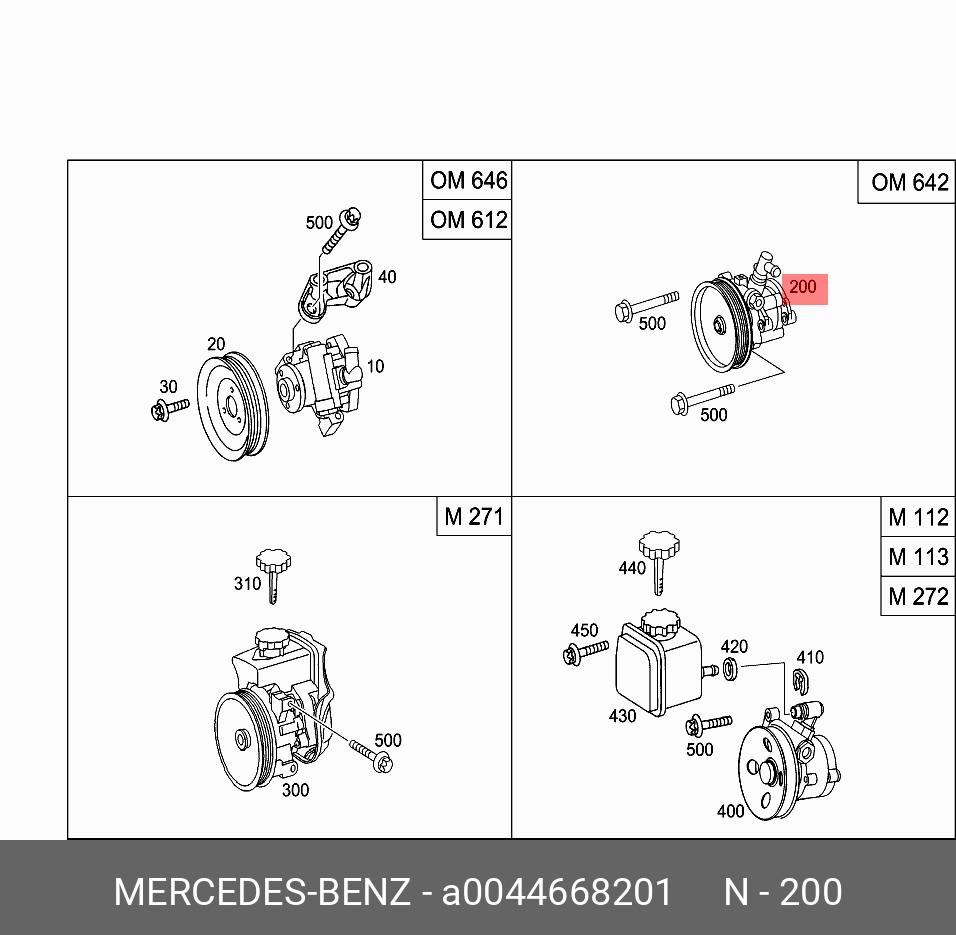 OM 646
OM 612

500
40
20
10
30

OM 642

200
500
500

M 271

310
500
300

M 112
M 113
M 272

440
450
420
410
430
500
400

MERCEDES-BENZ - a0044668201 N - 200