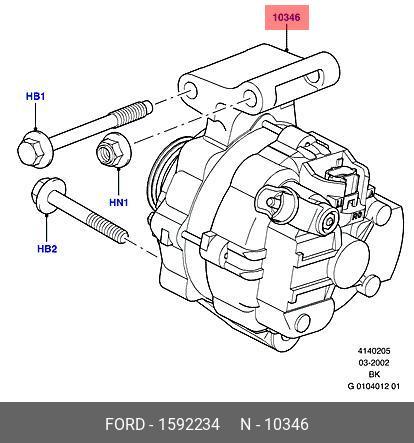 10346

HB1

HN1

HB2

4140205
03-2002
BK
G 0104012 01

FORD - 1592234 N - 10346