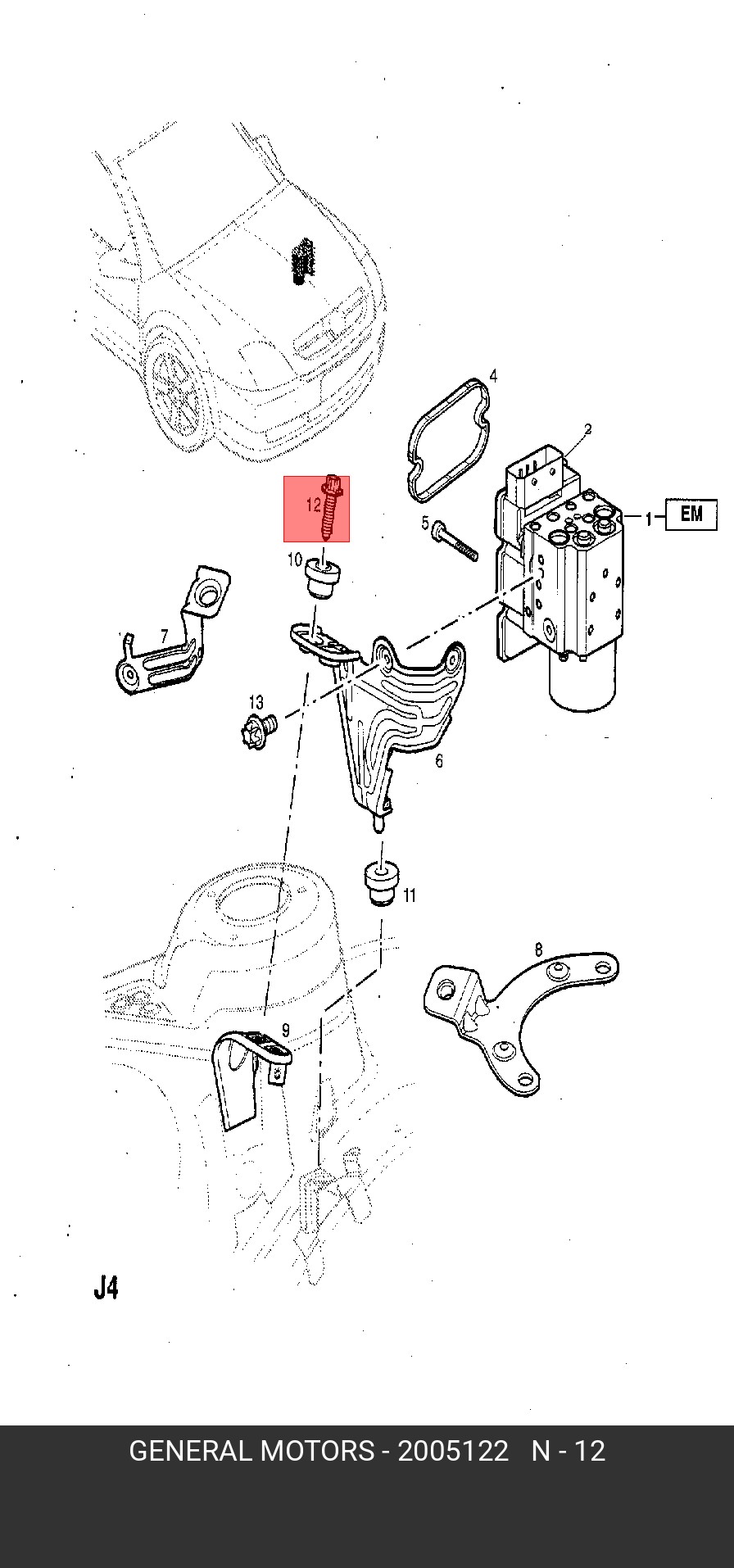 4
2
12
5
1
EM
10
7
13
6
11
8
9
J4

GENERAL MOTORS - 2005122 N - 12