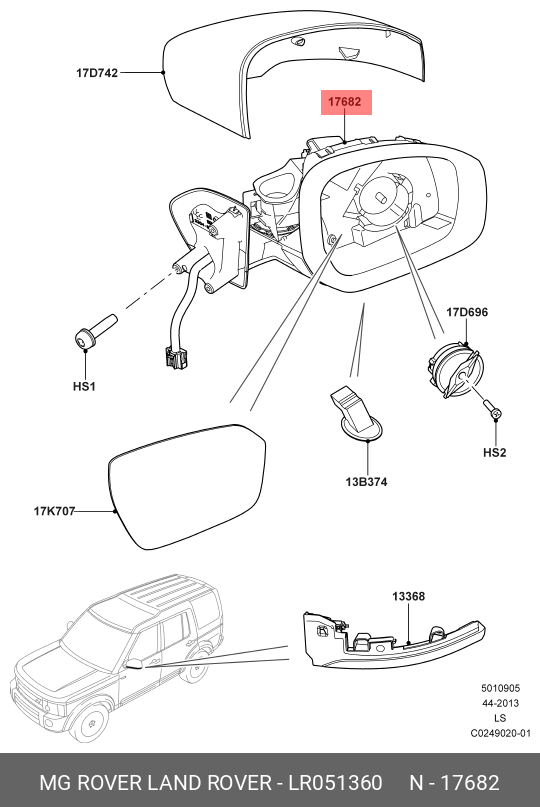 17D742

17682

17D696

HS1

HS2

13B374

17K707

13368

5010905
44-2013
LS
C0249020-01

MG ROVER LAND ROVER - LR051360 N - 17682