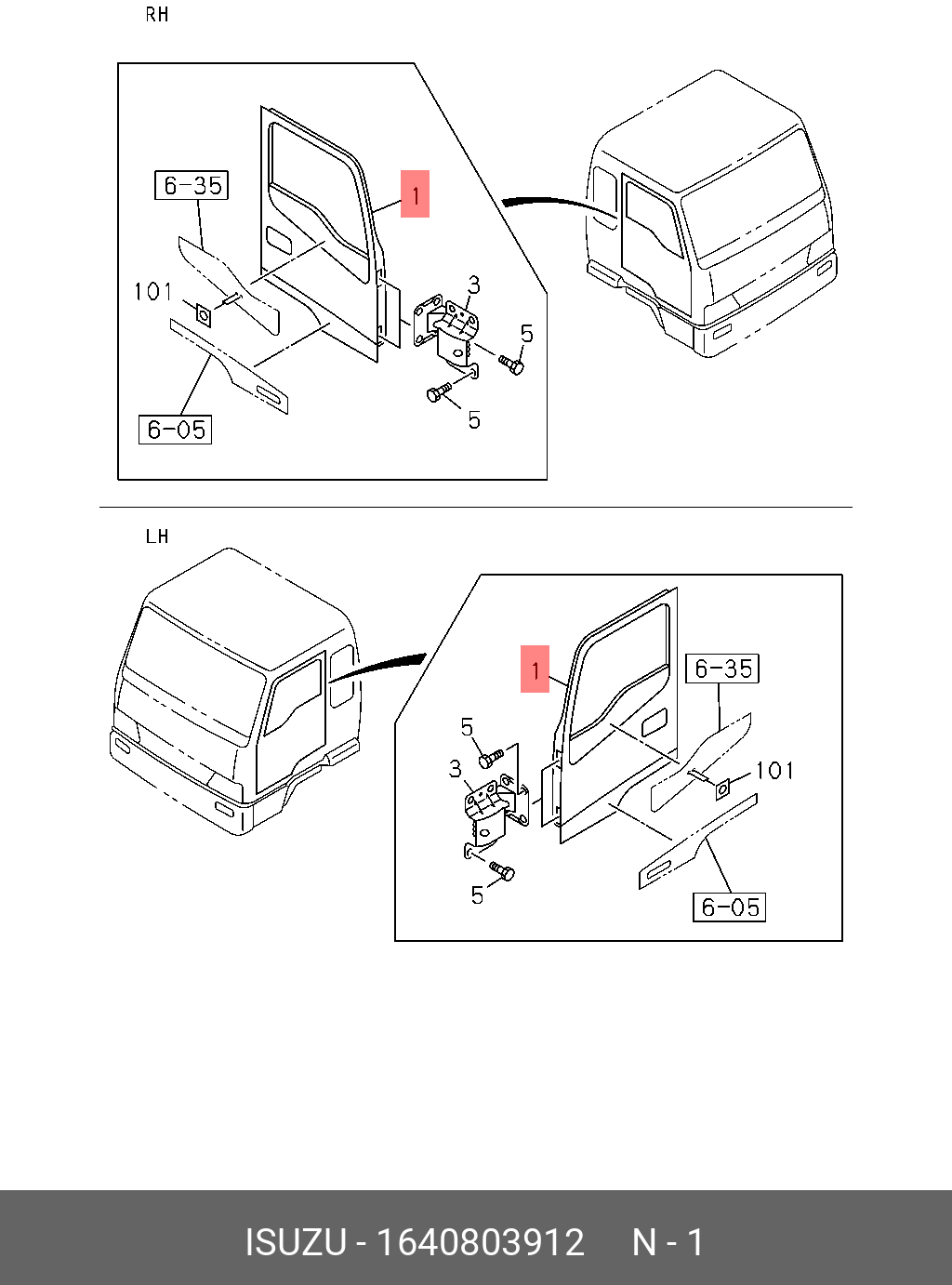 RH

6-35
1
101
3
5
5
6-05

LH

1
6-35
5
3
101
5
6-05

ISUZU - 1640803912 N - 1