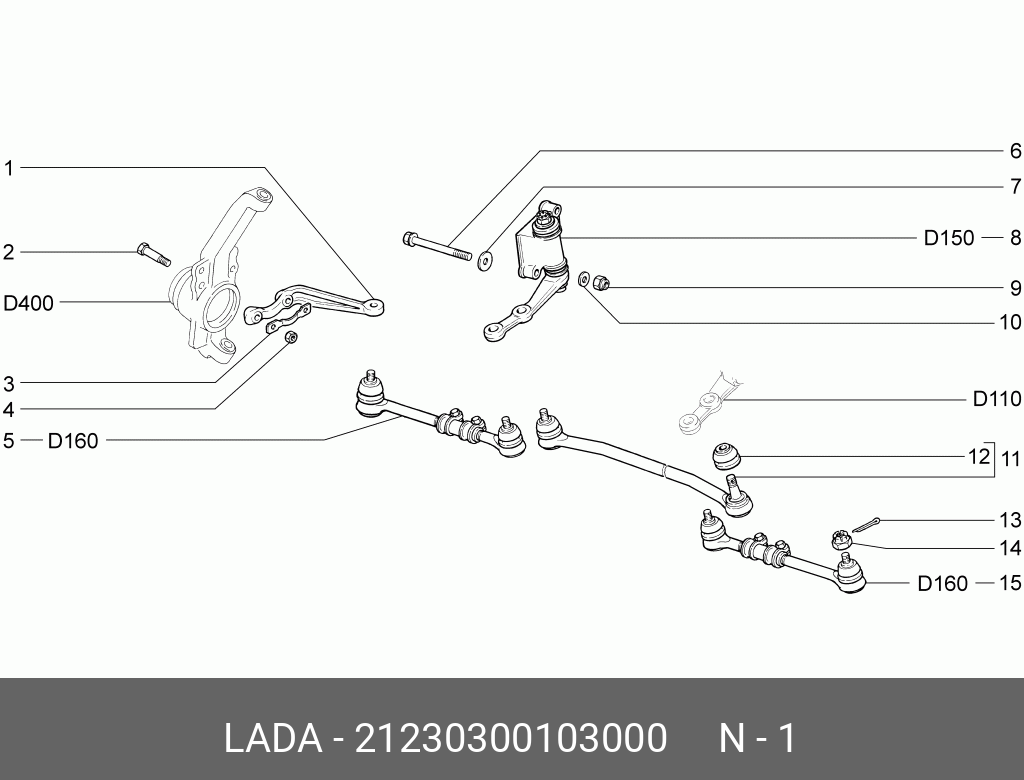 1
2
D400
3
4
5 D160
6
7
D150 8
9
10
D110
12 11
13
14
D160 15

LADA - 21230300103000 N - 1