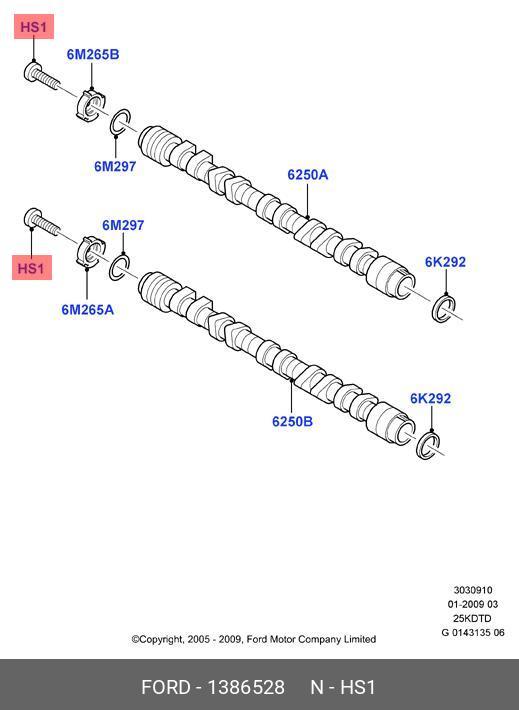 HS1

6M265B

6M297

6250A

6M297

HS1

6M265A

6K292

6250B

6K292

3030910
01-2009 03
25KDTD
G 0143135 06

©Copyright, 2005 - 2009, Ford Motor Company Limited

FORD - 1386528 N - HS1