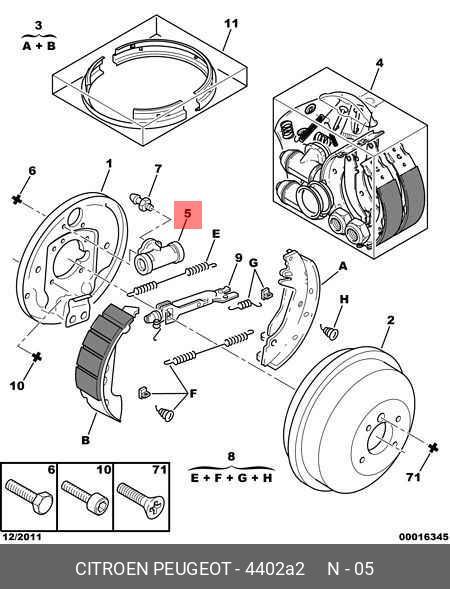 3
A + B

11

4

6

1

7

5

E

9

G

A

H

2

10

F

B

8
E + F + G + H

71

6

10

71

12/2011

00016345

CITROEN PEUGEOT - 4402a2 N - 05