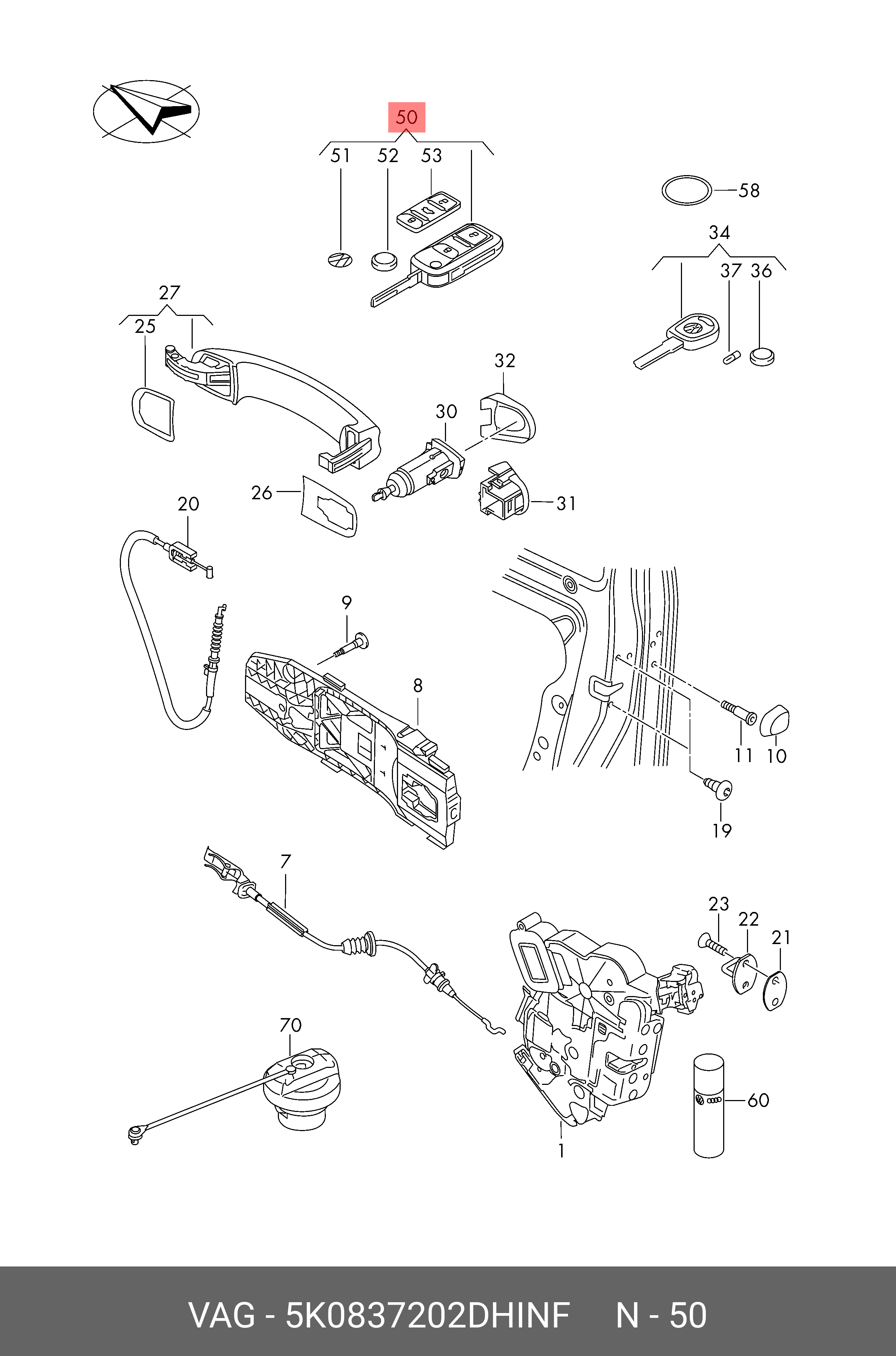 50
51 52 53
58
34
37 36
27
25
32
30
26
31
20
9
8
11 10
19
7
23
22
21
70
60
1

VAG - 5K0837202DHINF N - 50