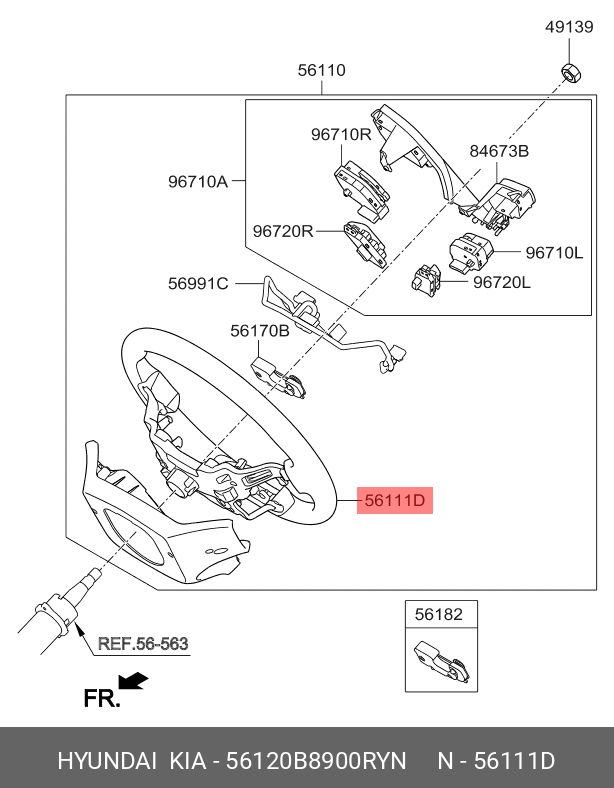 49139

56110

96710R

84673B

96710A

96720R

96710L

56991C

96720L

56170B

56111D

56182

REF.56-563

FR.

HYUNDAI KIA - 56120B8900RYN N - 56111D