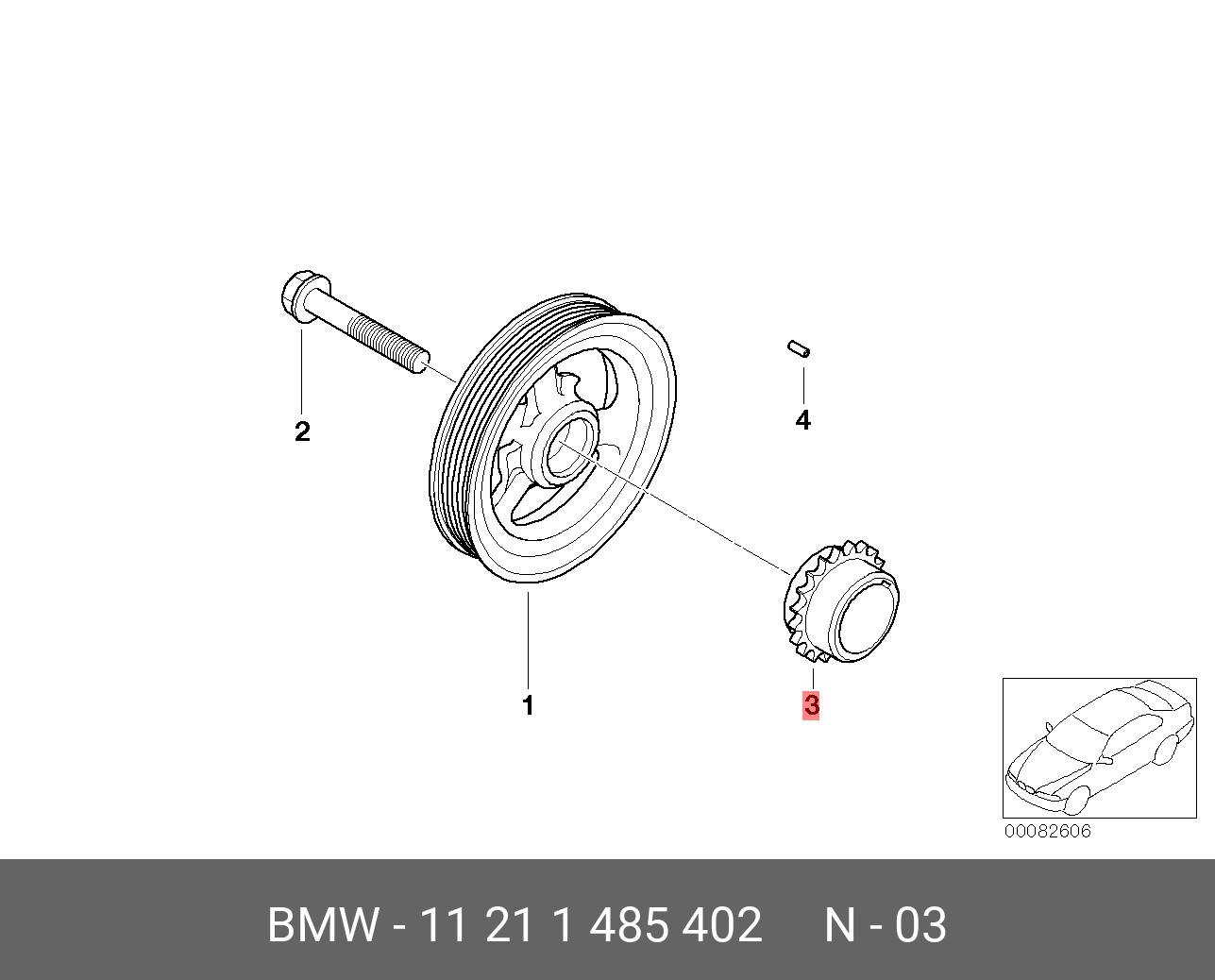 2

4

1

3

00082606

BMW - 11 21 1 485 402 N - 03