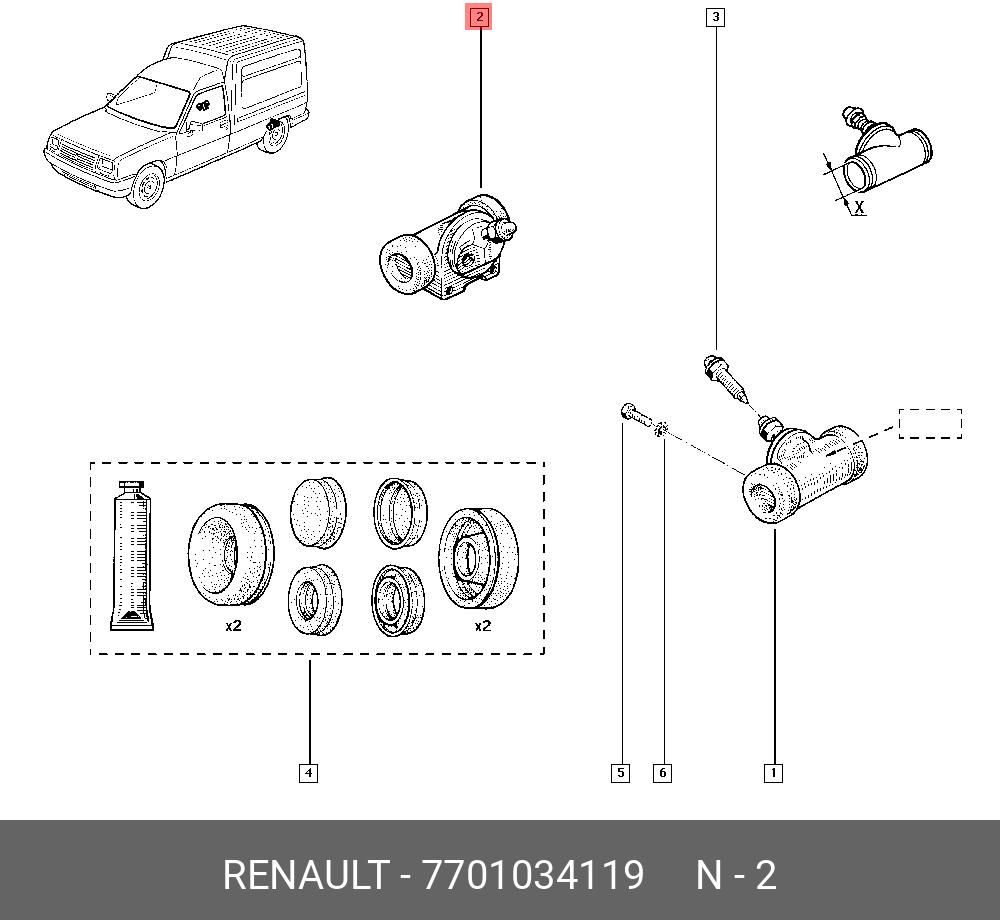 2

3

X

x2

x2

4

5

6

1

RENAULT - 7701034119 N - 2