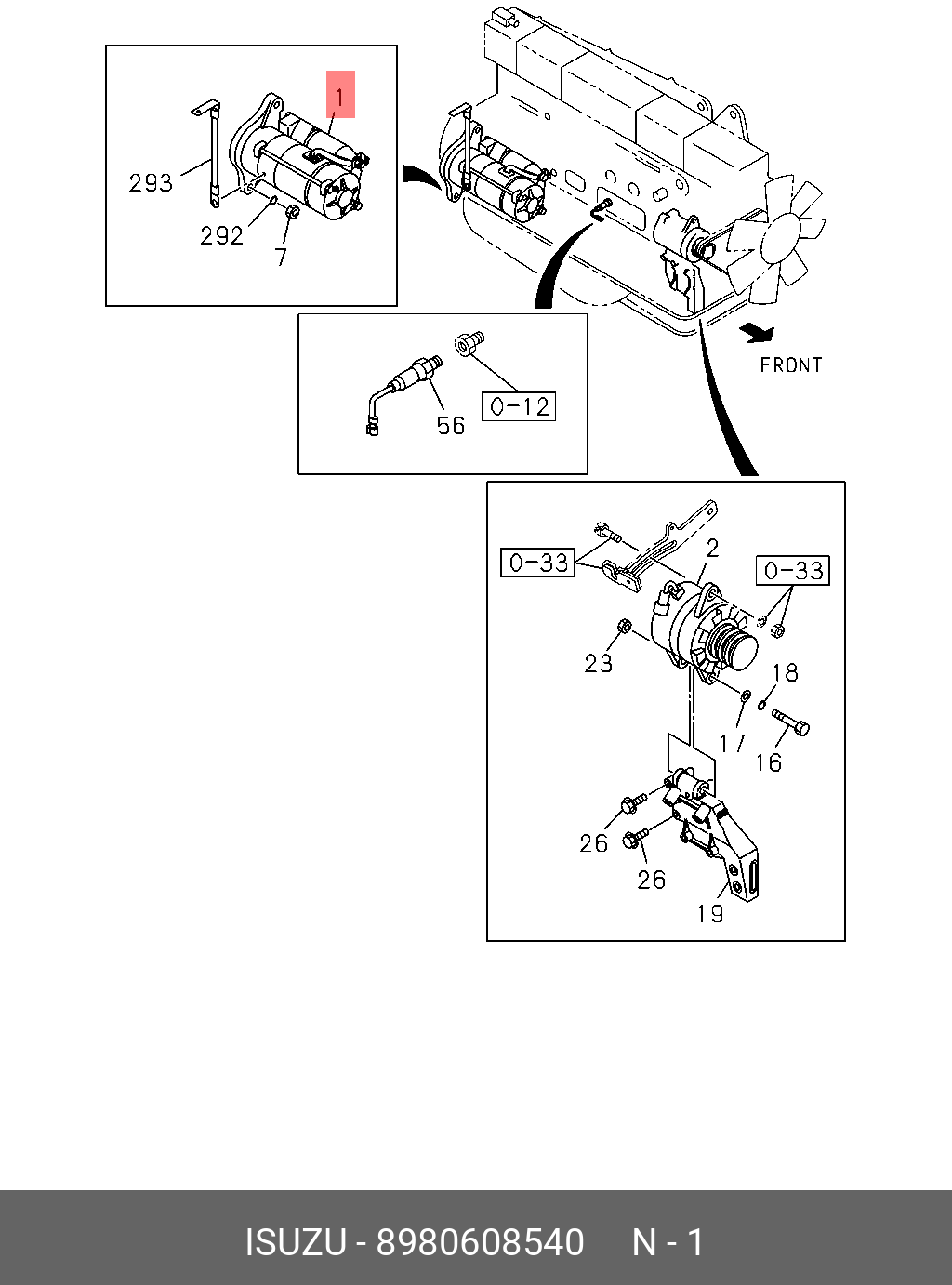 1
293
292
7
FRONT
56
0-12
0-33
2
0-33
23
18
17
16
26
26
19

ISUZU - 8980608540 N - 1