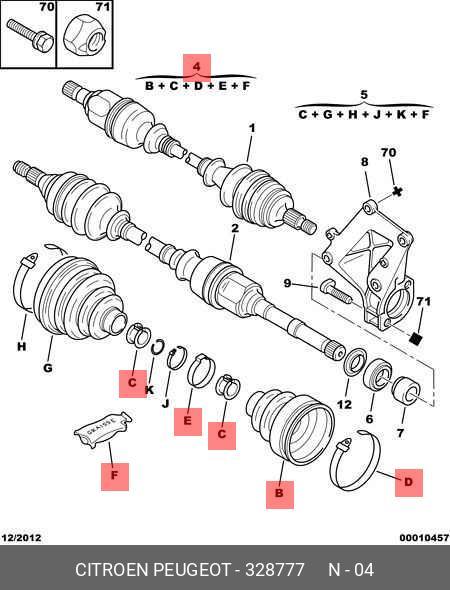 70
71
4
B + C + D + E + F
5
C + G + H + J + K + F
1
8
70
2
9
71
H
G
C
K
J
E
C
12
6
7
GRAISSE
F
B
D
12/2012
00010457
CITROEN PEUGEOT - 328777 N - 04