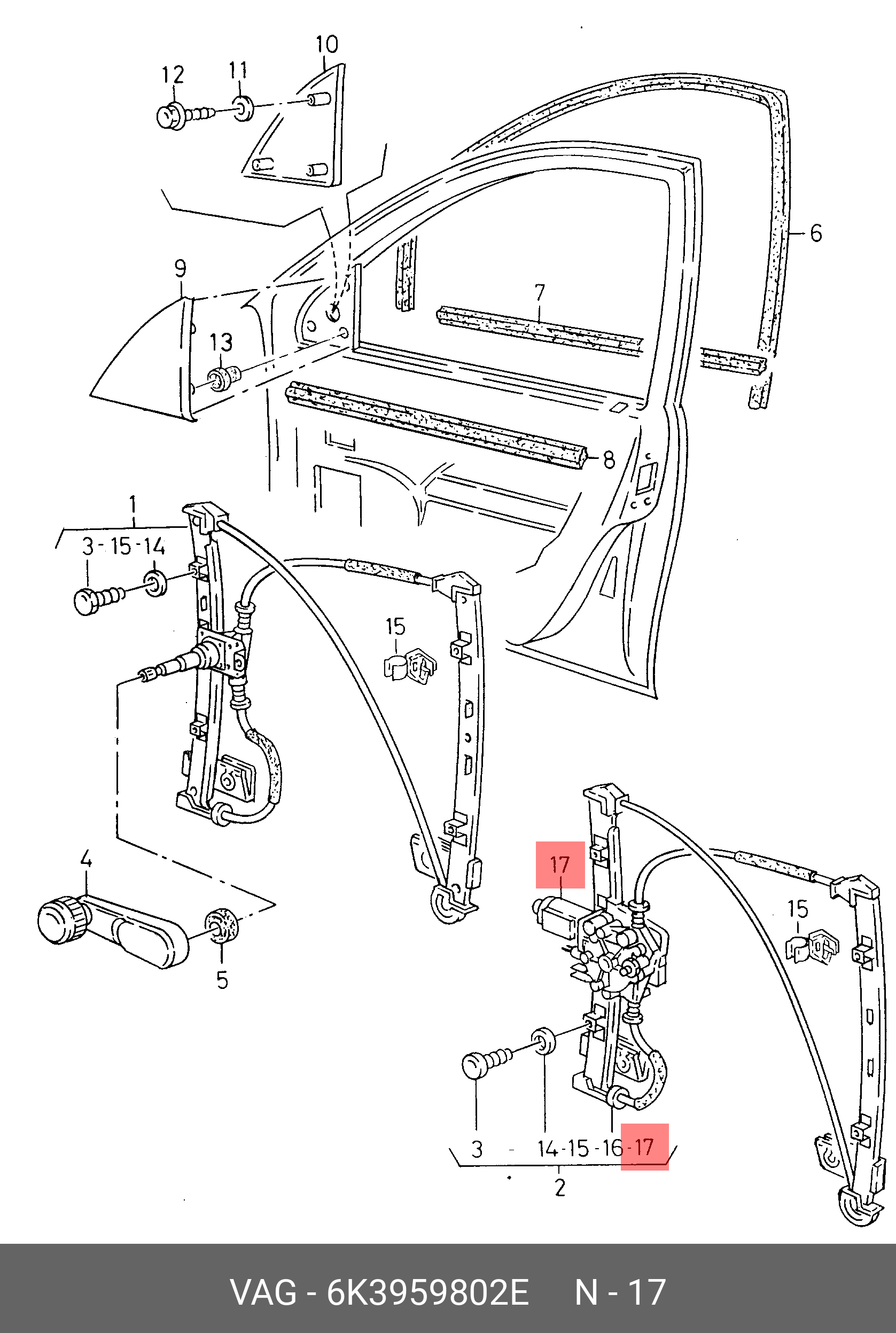 10
12
11
6
9
7
13
8
1
3-15-14
15
4
5
17
15
3 - 14-15-16-17
2
VAG - 6K3959802E N - 17