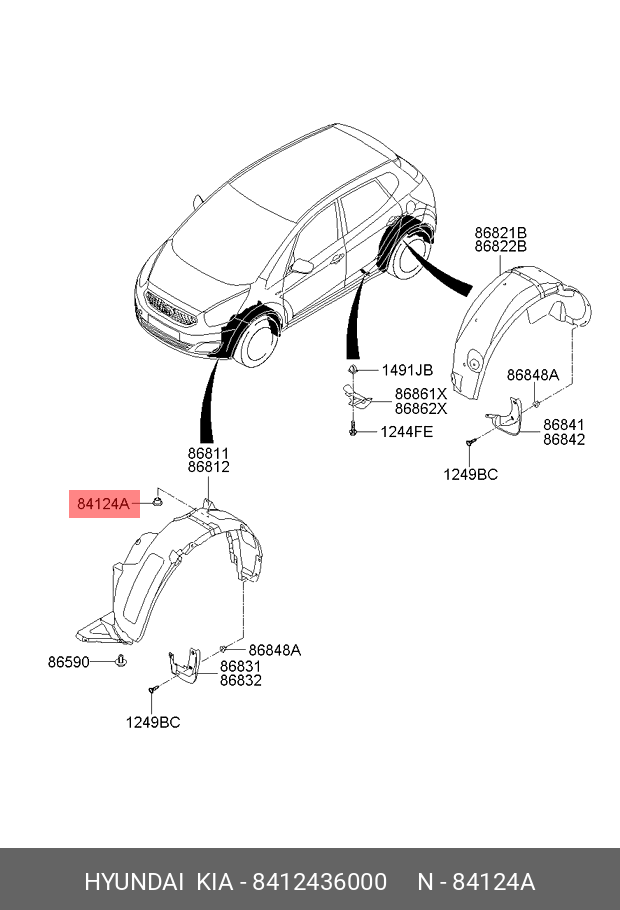 86821B
86822B

1491JB

86861X
86862X

1244FE

86848A

86841
86842

1249BC

86811
86812

84124A

86848A

86590

86831
86832

1249BC

HYUNDAI KIA - 8412436000 N - 84124A