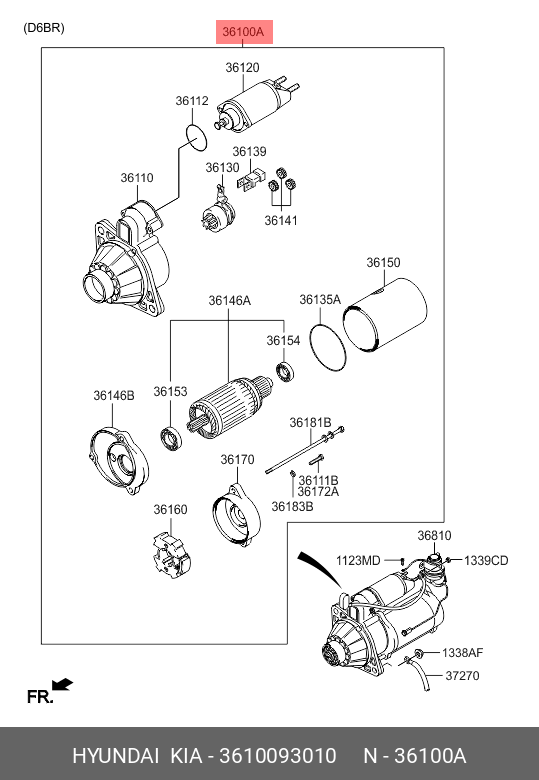 (D6BR)

36100A

36120

36112

36139

36130

36110

36141

36150

36146A

36135A

36154

36146B

36153

36181B

36170

36111B
36172A
36183B

36160

36810

1123MD

1339CD

1338AF

37270

FR.

HYUNDAI KIA - 3610093010 N - 36100A