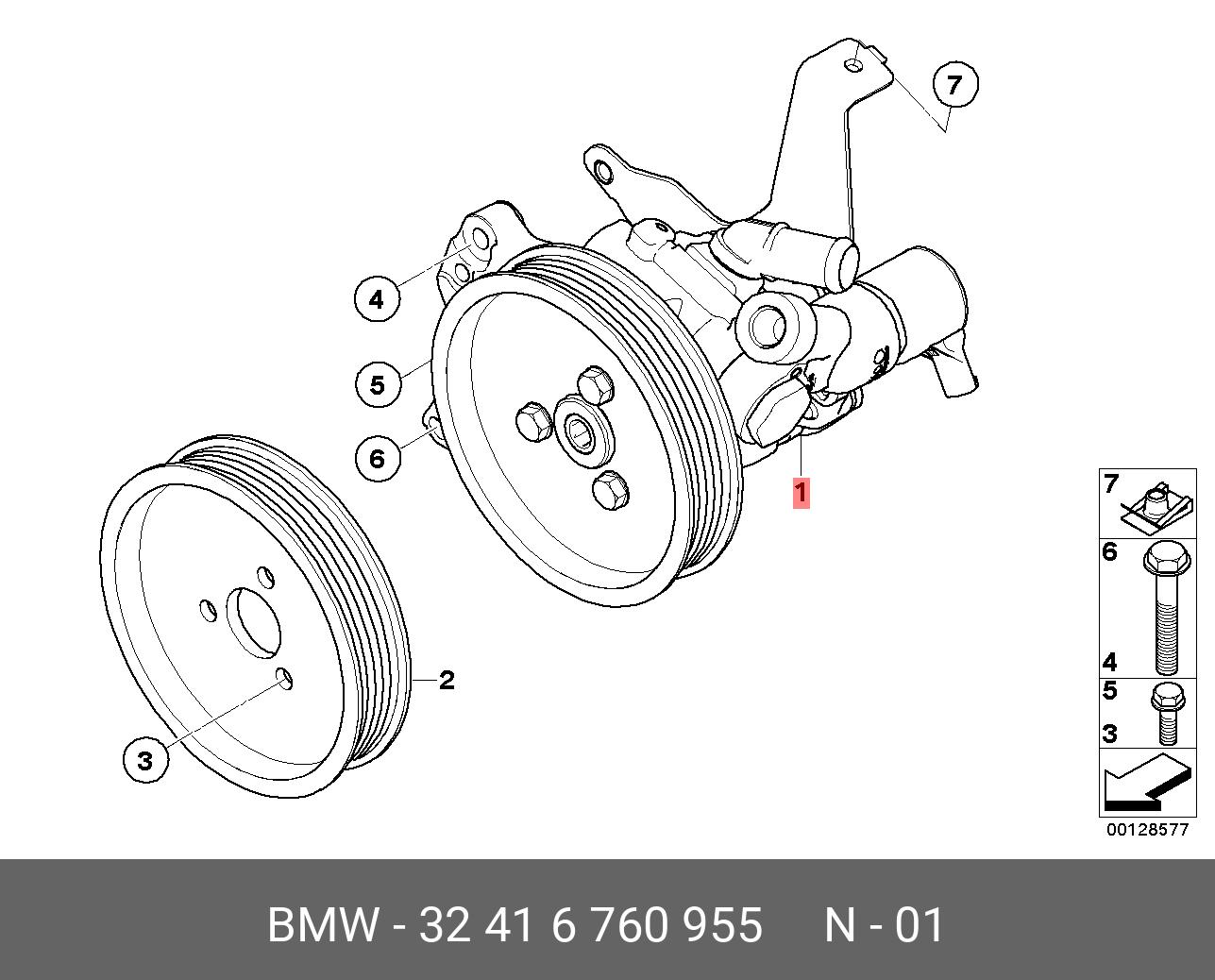 7

4

5

6

1

2

3

7

6

4

5

3

00128577

BMW - 32 41 6 760 955 N - 01