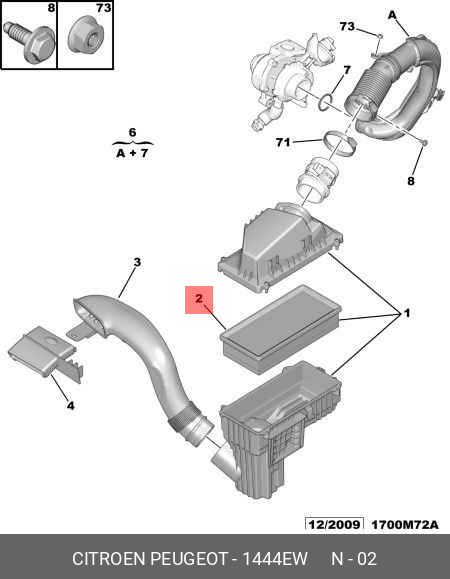 8
73
A
73
7
6
A + 7
71
8
3
2
1
4
12/2009
1700M72A
CITROEN PEUGEOT - 1444EW N - 02