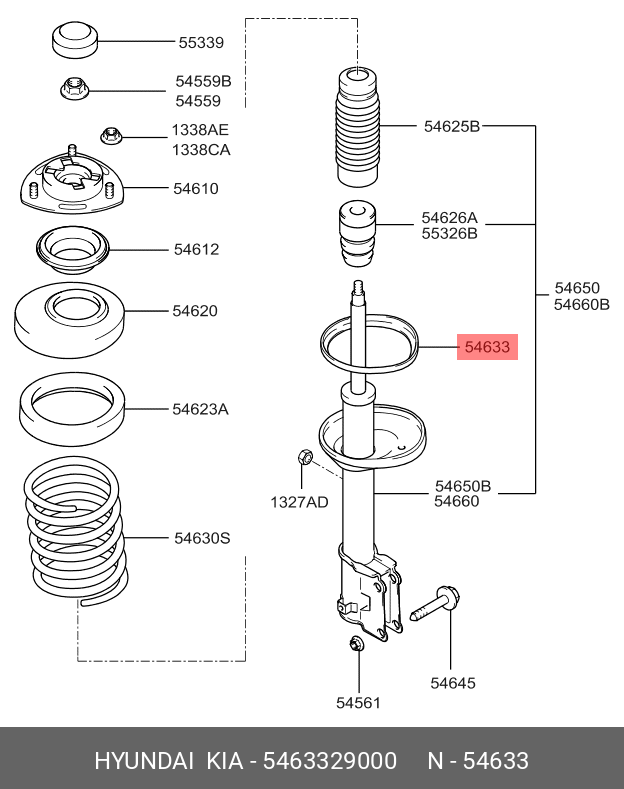 55339
54559B
54559
1338AE
1338CA
54610
54612
54620
54623A
54630S
54625B
54626A
55326B
54650
54660B
54633
1327AD
54650B
54660
54645
54561

HYUNDAI KIA - 5463329000 N - 54633