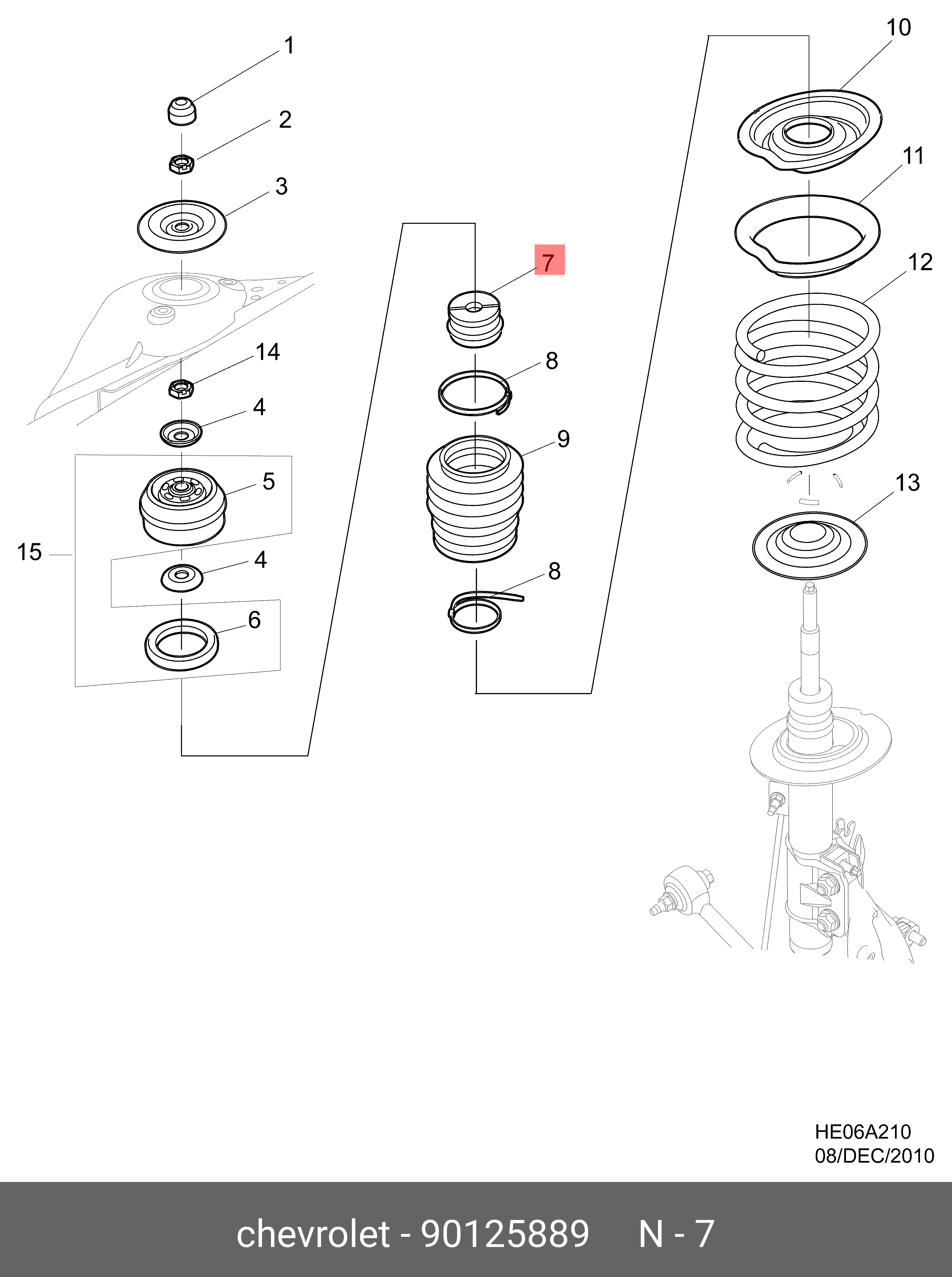 1
2
3
14
4
5
15
4
6
7
8
9
8
10
11
12
13

HE06A210
08/DEC/2010

chevrolet - 90125889 N - 7