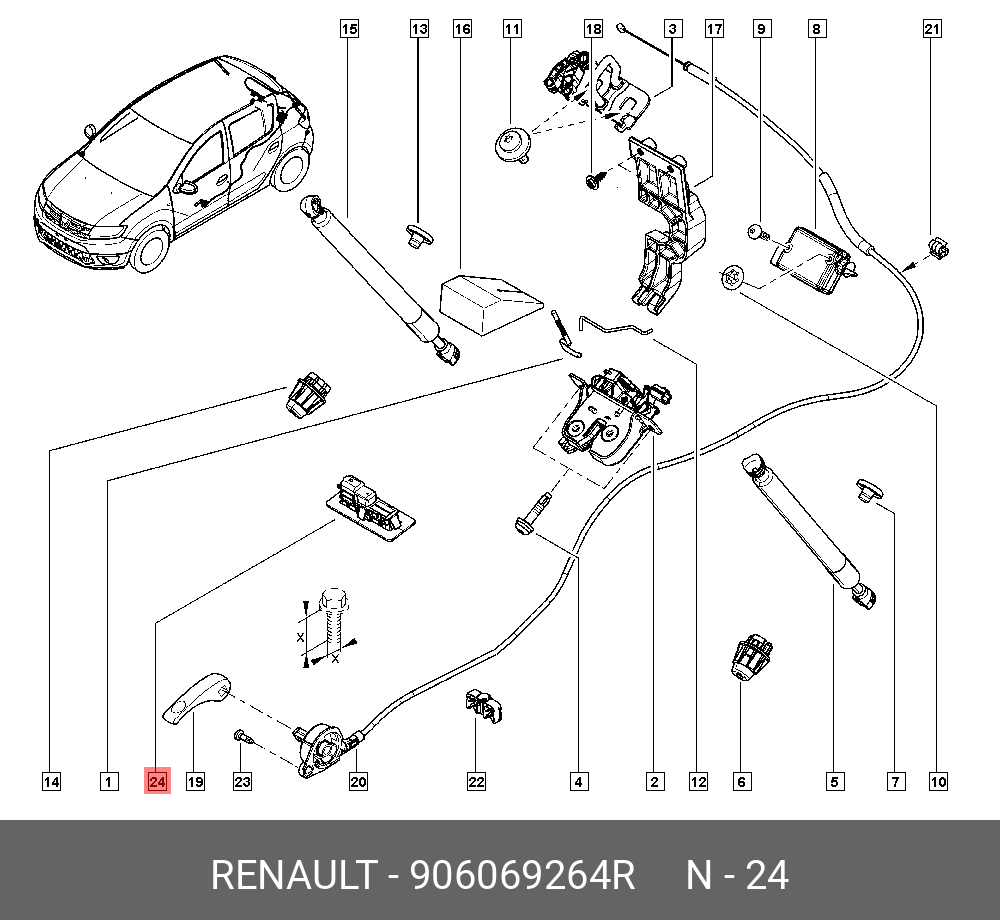 15 13 16 11 18 3 17 9 8 21

X

X

14 1 24 19 23 20 22 4 2 12 6 5 7 10

RENAULT - 906069264R N - 24