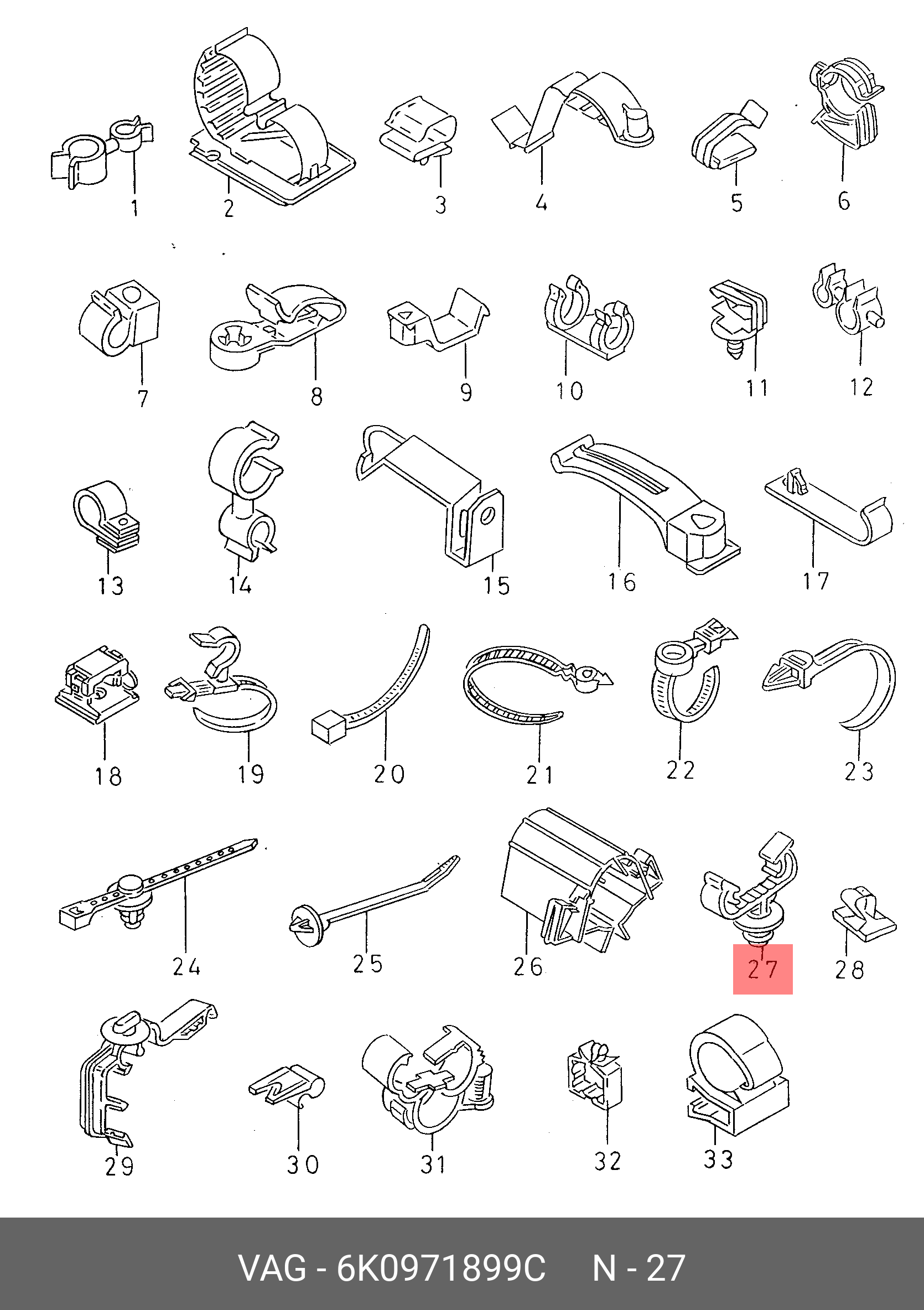 1 2 3 4 5 6

7 8 9 10 11 12

13 14 15 16 17

18 19 20 21 22 23

24 25 26 27 28

29 30 31 32 33

VAG - 6K0971899C N - 27